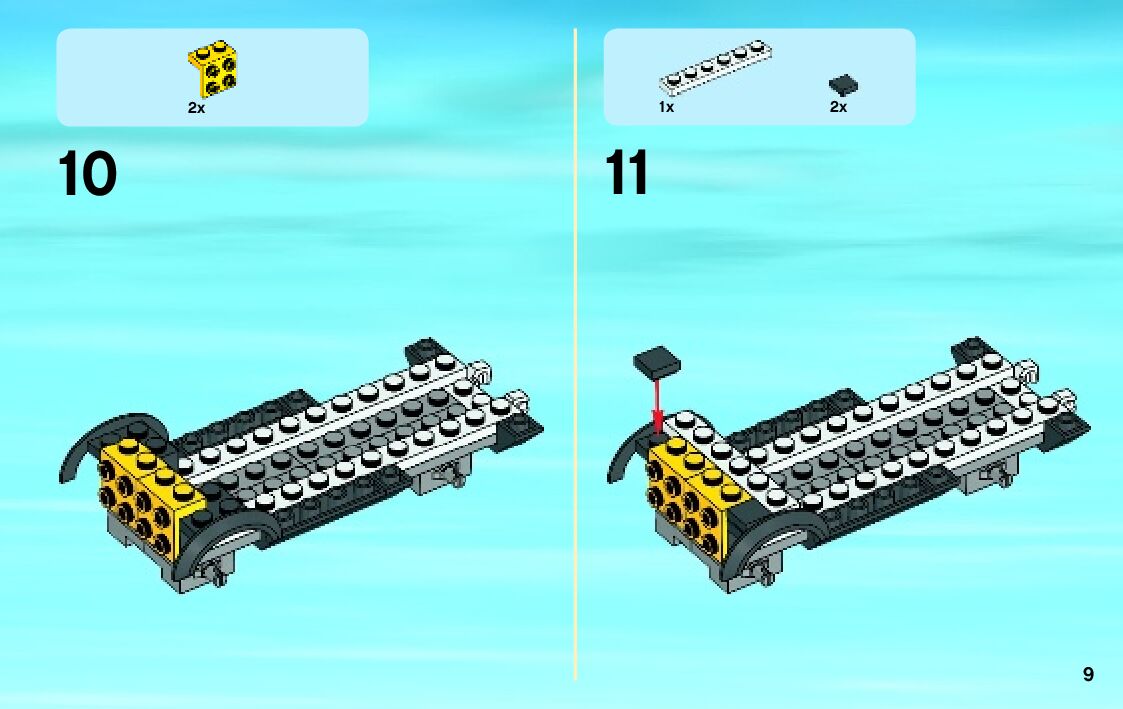 2x

10

1x

2x

11

9