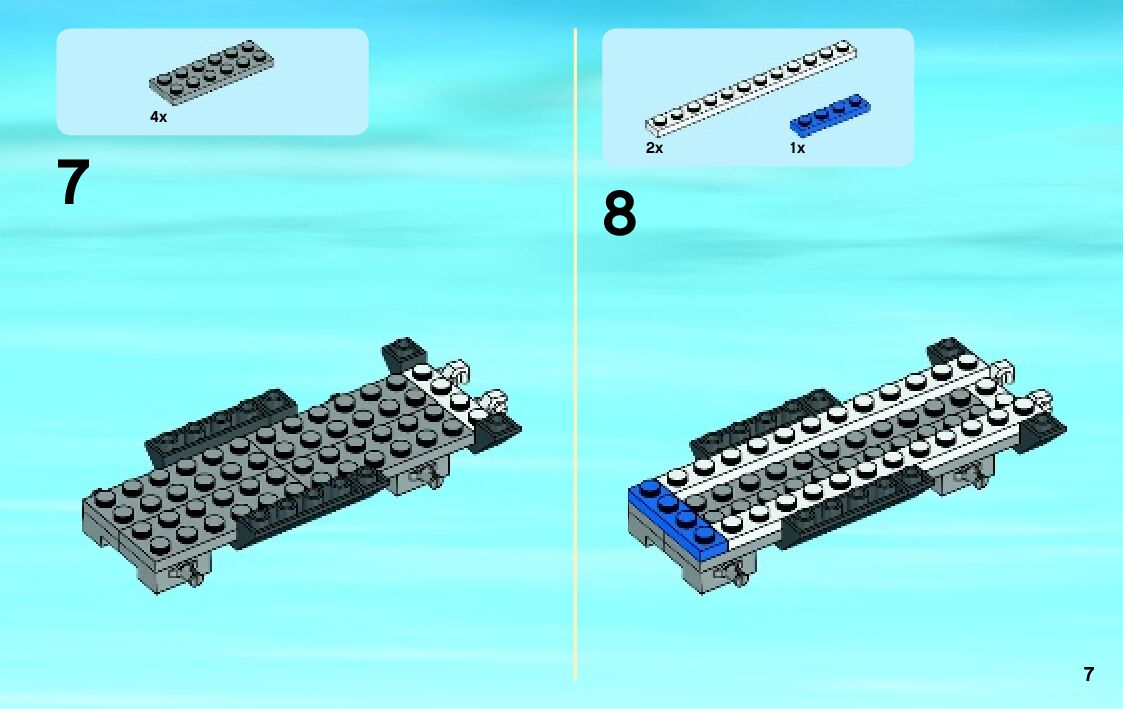 4x

7

2x
1x

8

7