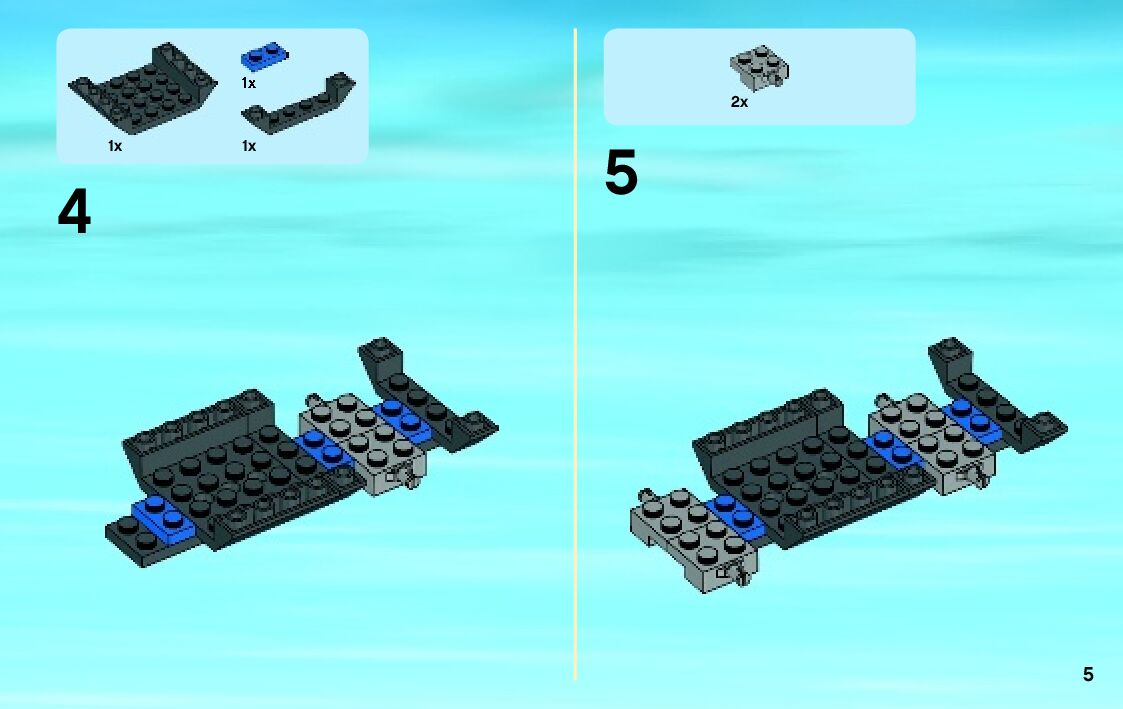 1x
1x
1x

4

2x

5

5