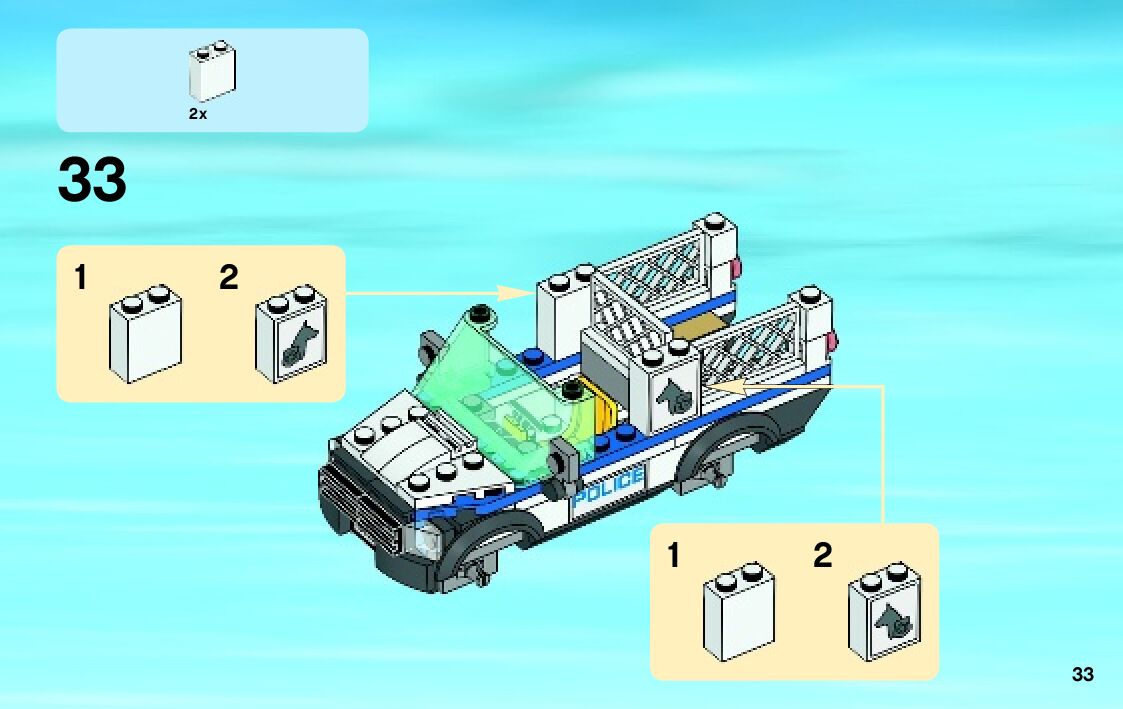 2x

33

1 2

POLICE

1 2

33