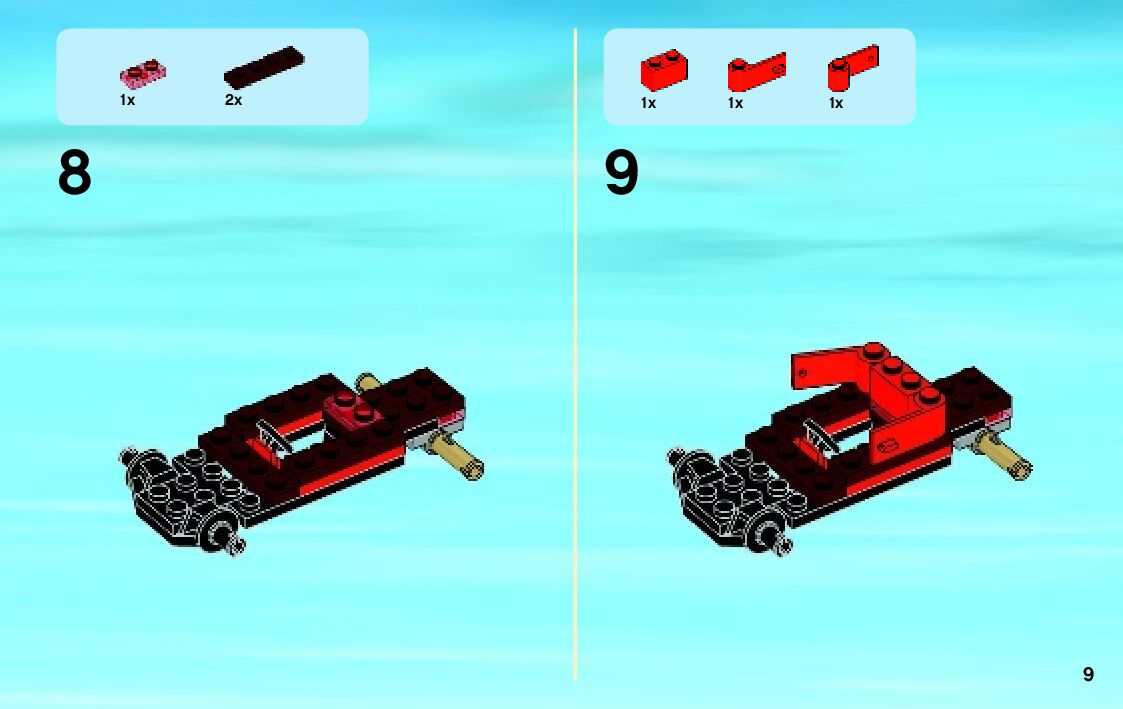 1x 2x

8

1x 1x 1x

9

9