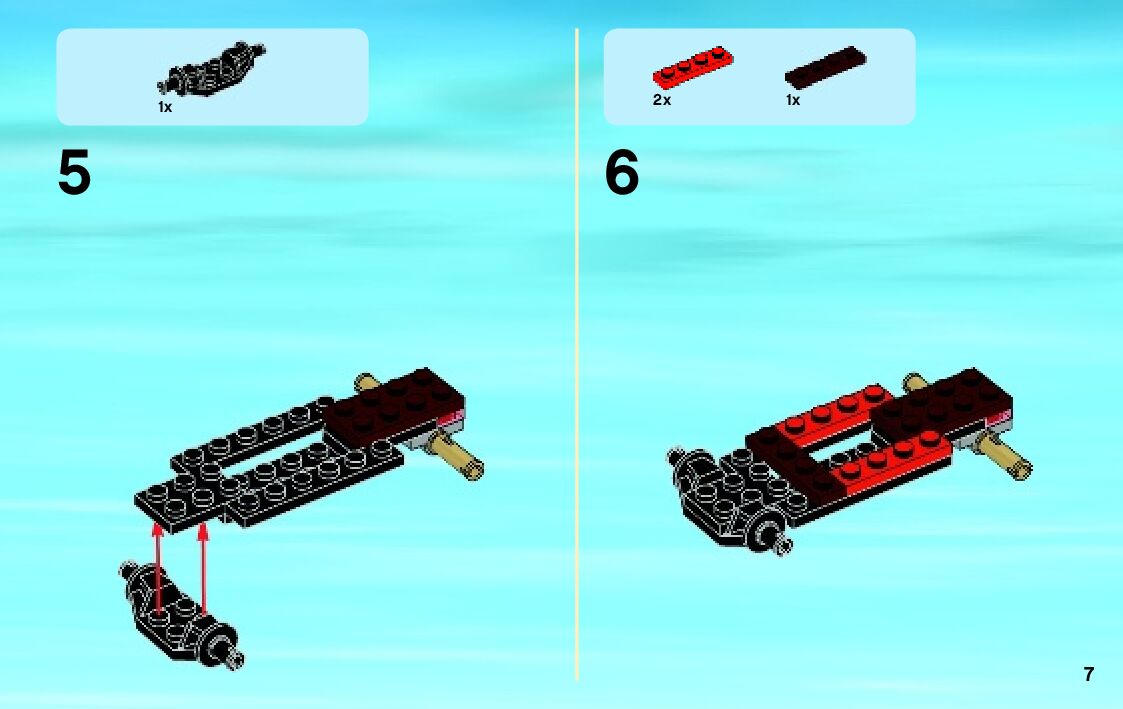 1x

5

2x

1x

6

7