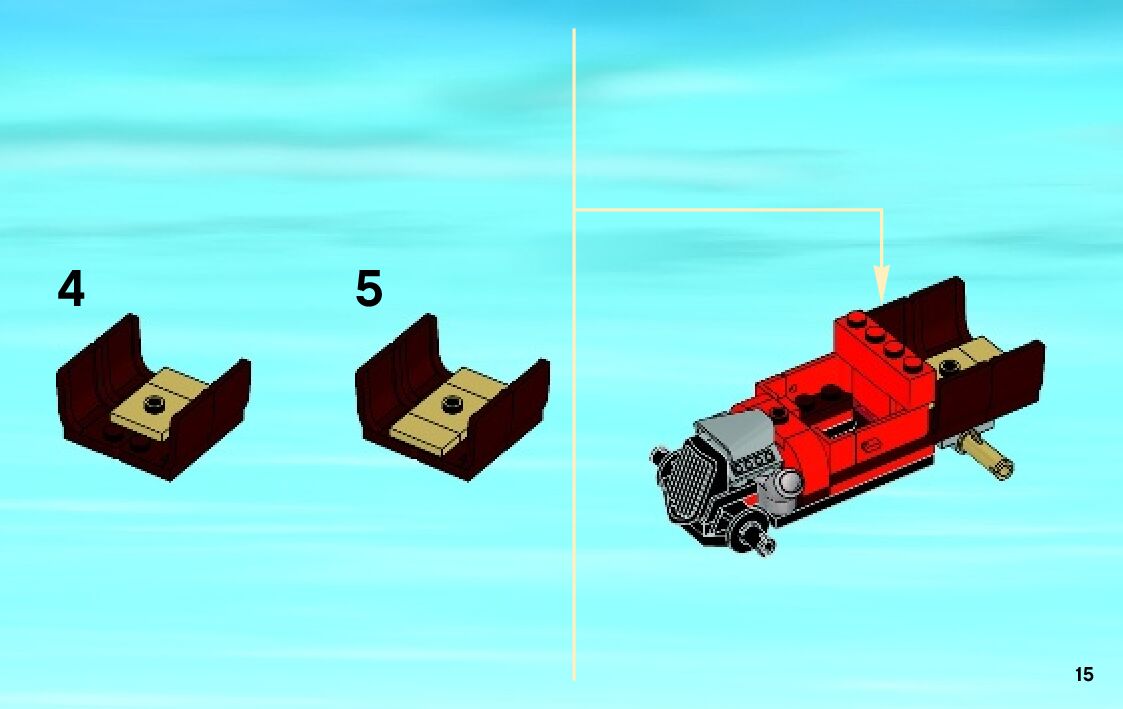 4

5

15