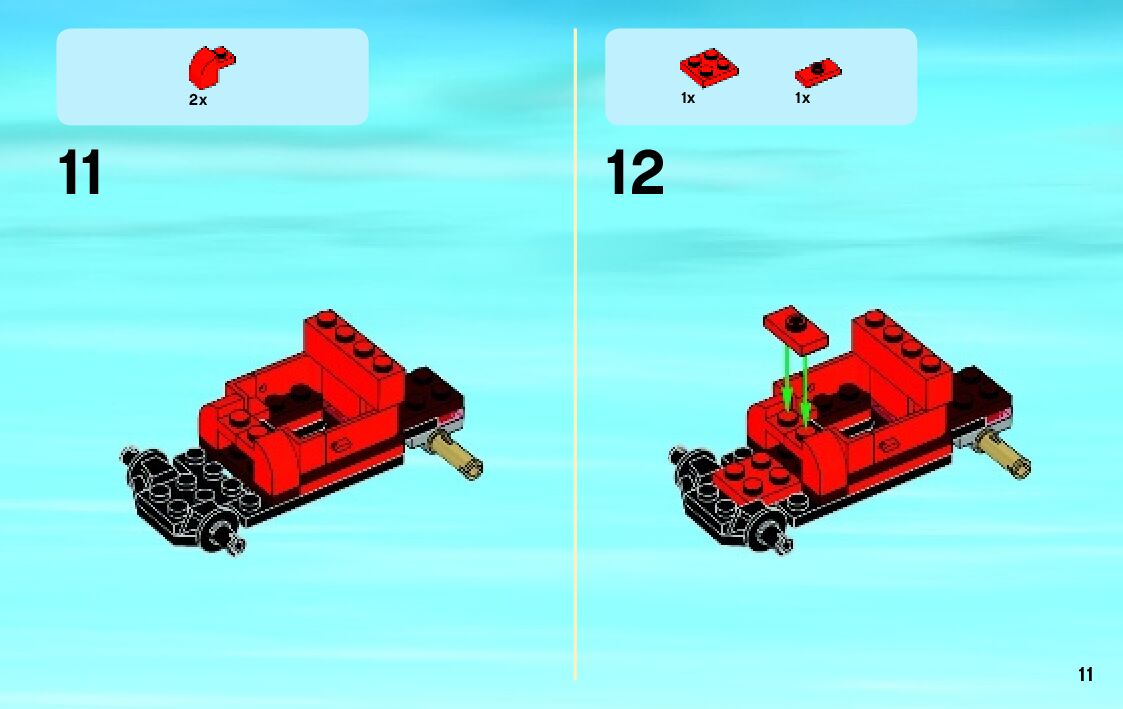 2x

11

1x 1x

12

11