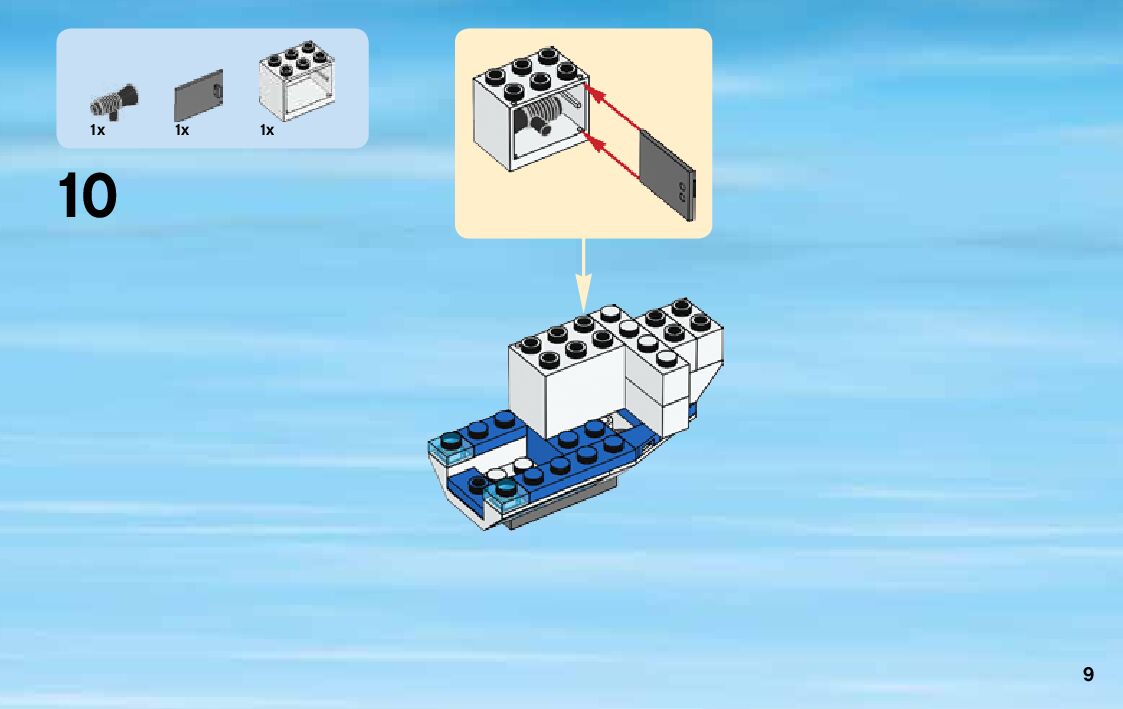 1x 1x 1x

10

9