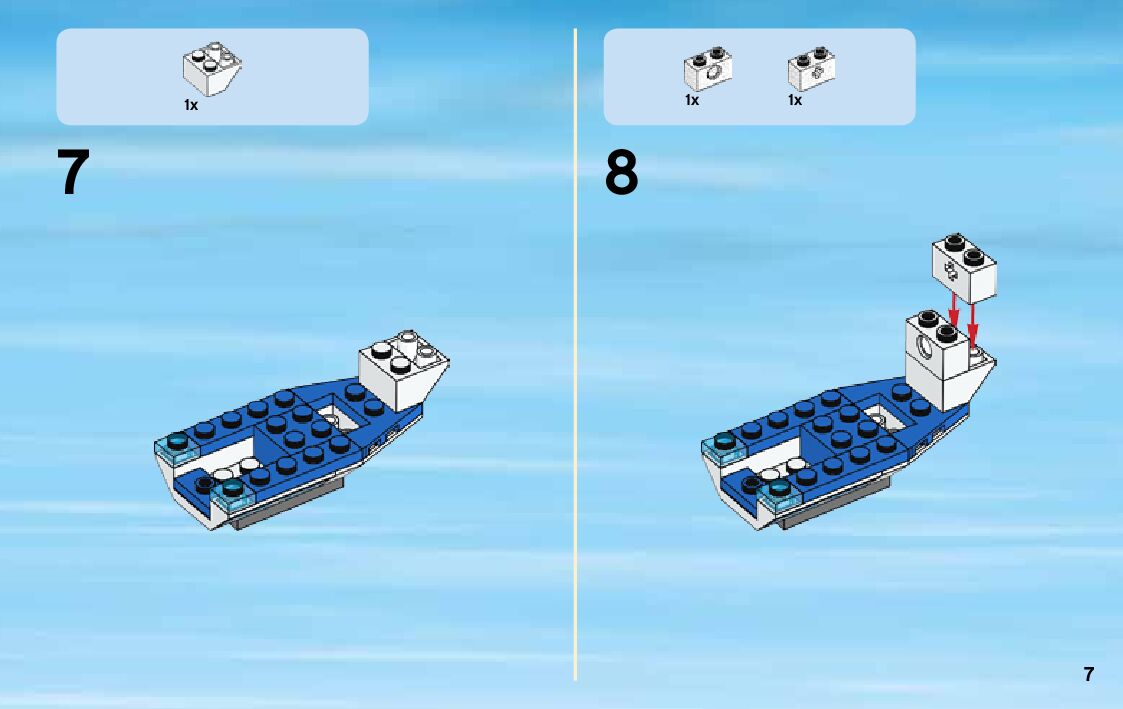 1x

7

1x 1x

8

7