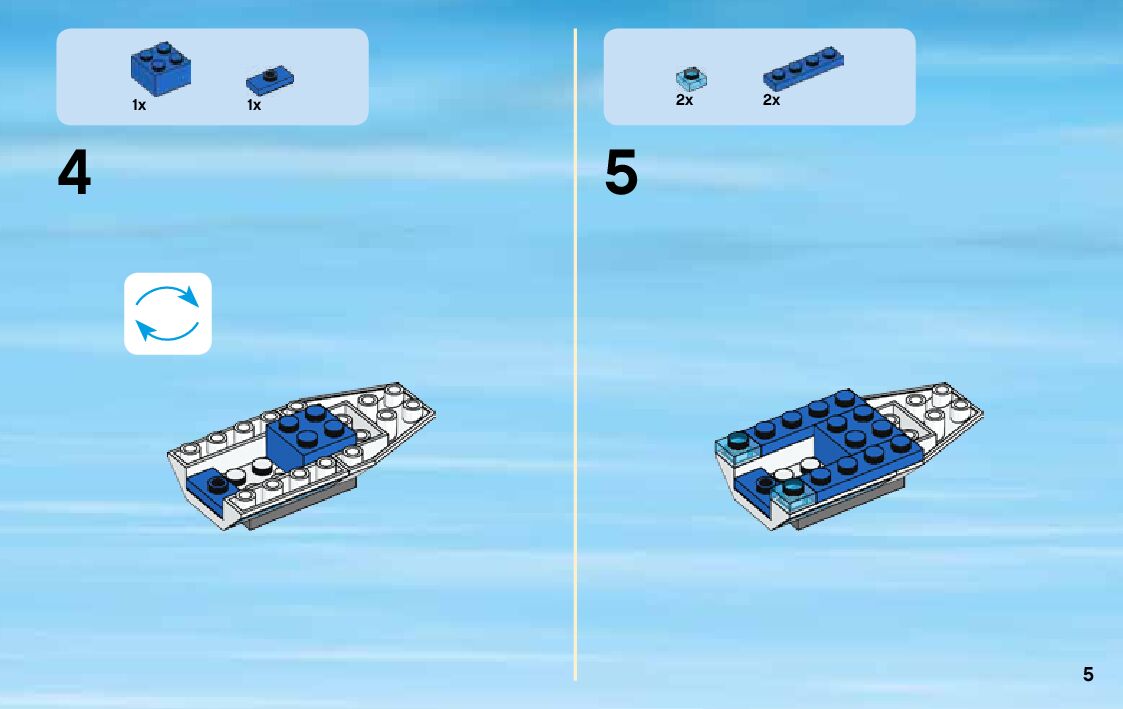 1x 1x

4

2x 2x

5

5