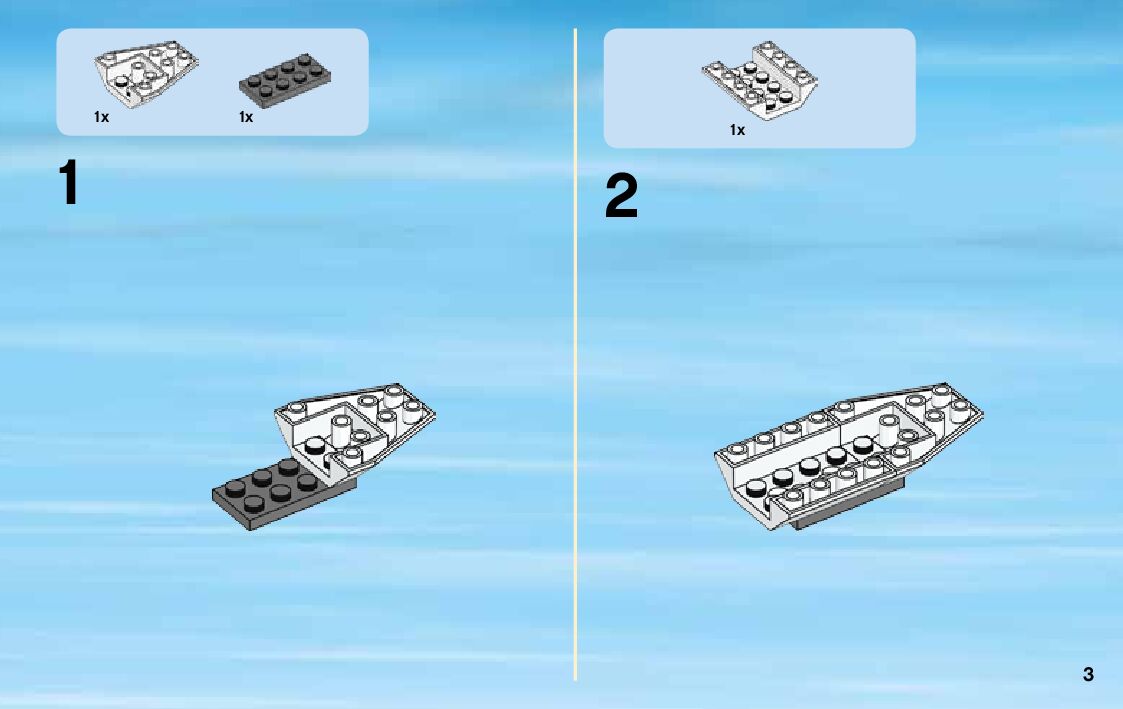 1x 1x

1

1x

2

3