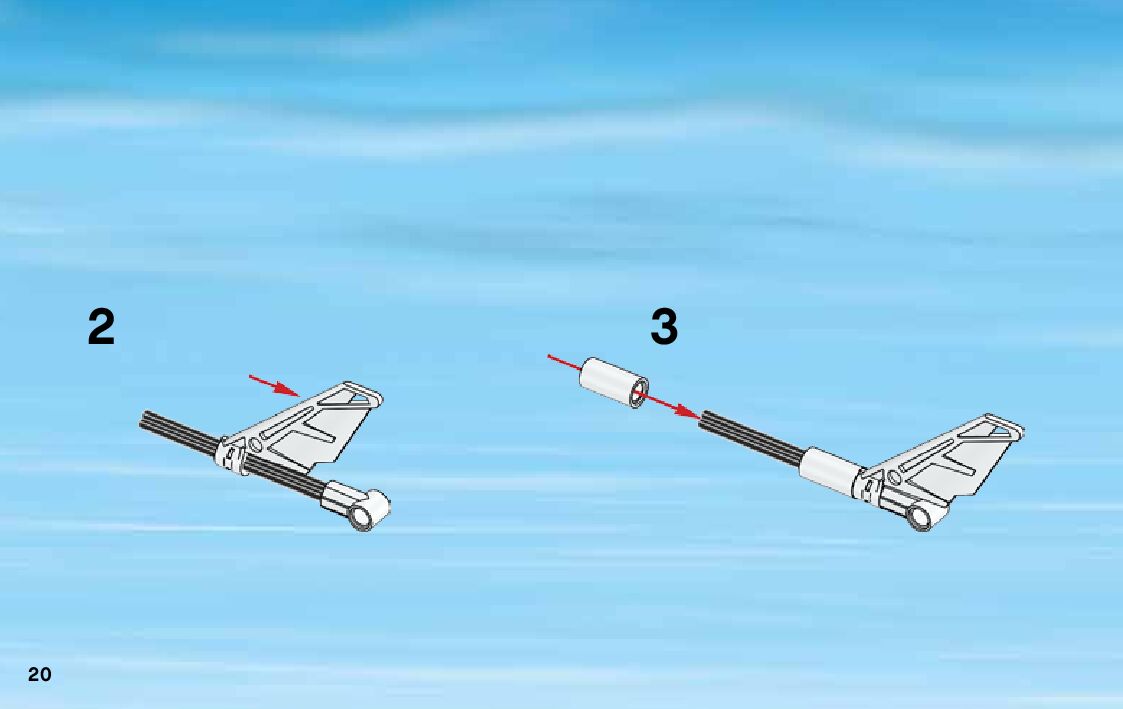 2

3

20