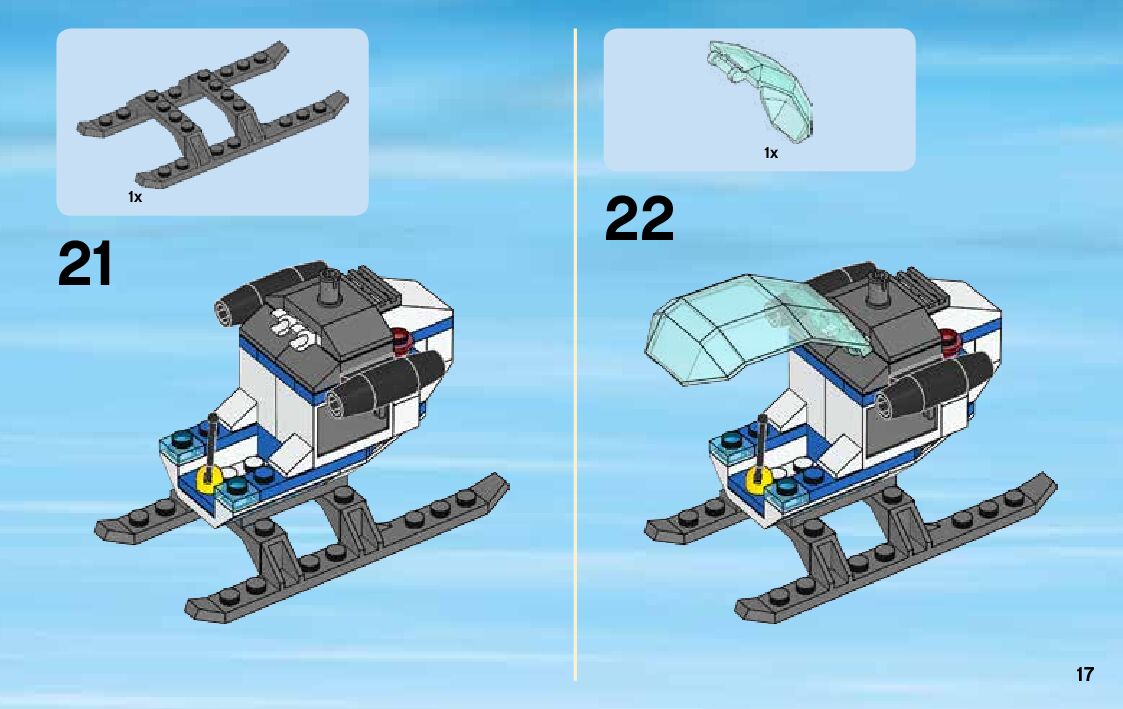 1x

21

1x

22

17