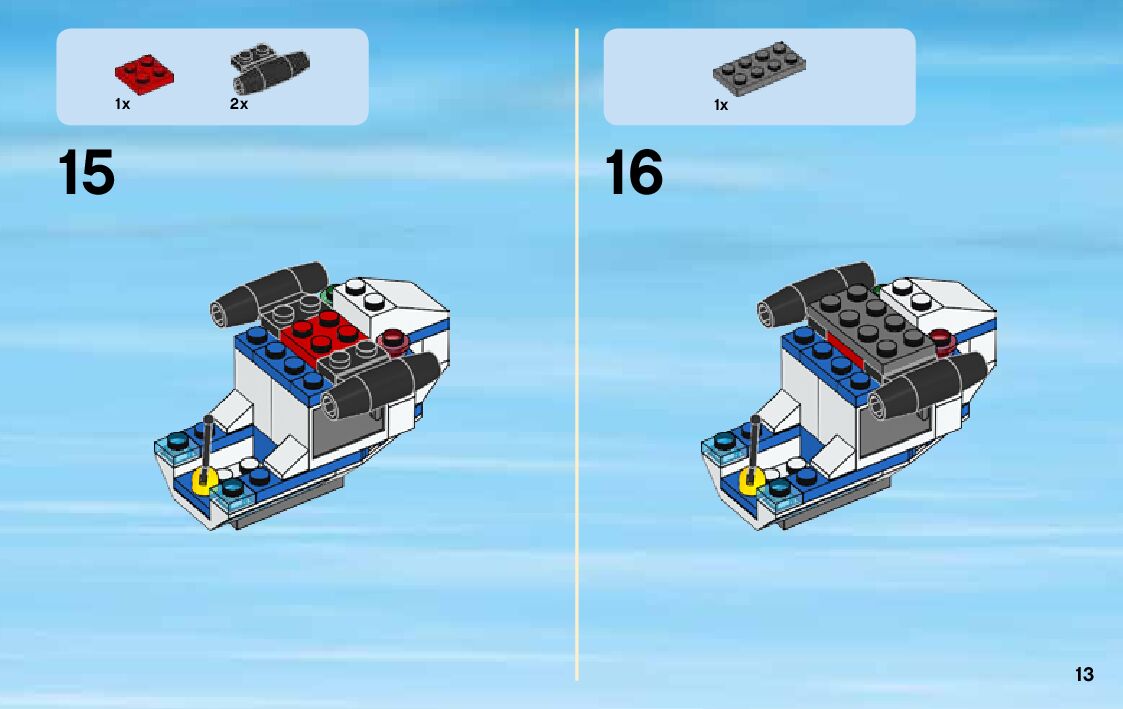 1x 2x

15

1x

16

13