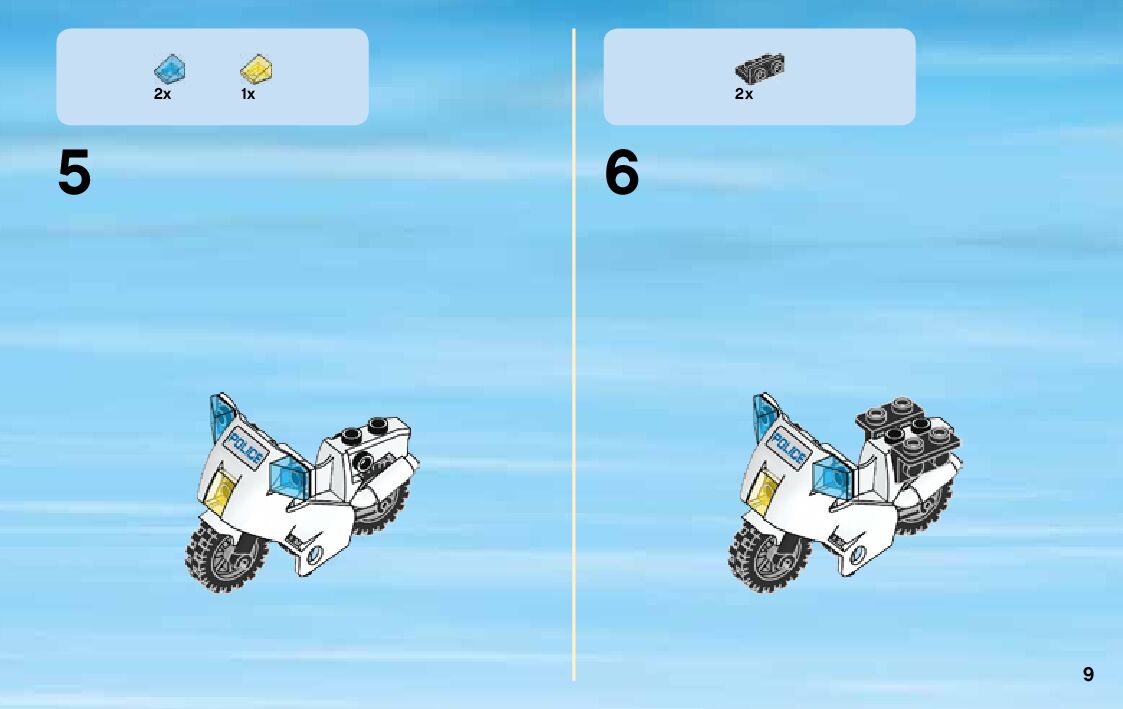 2x 1x

5

POLICE

2x

6

POLICE

9