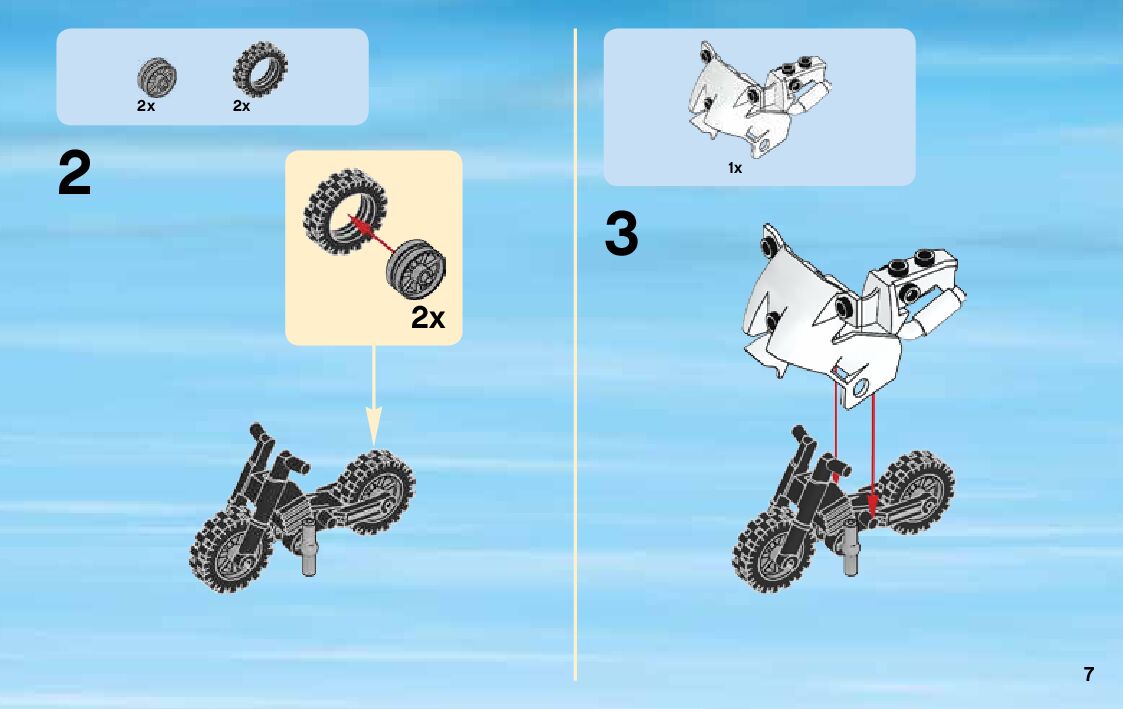 2x 2x

2

2x

1x

3

7