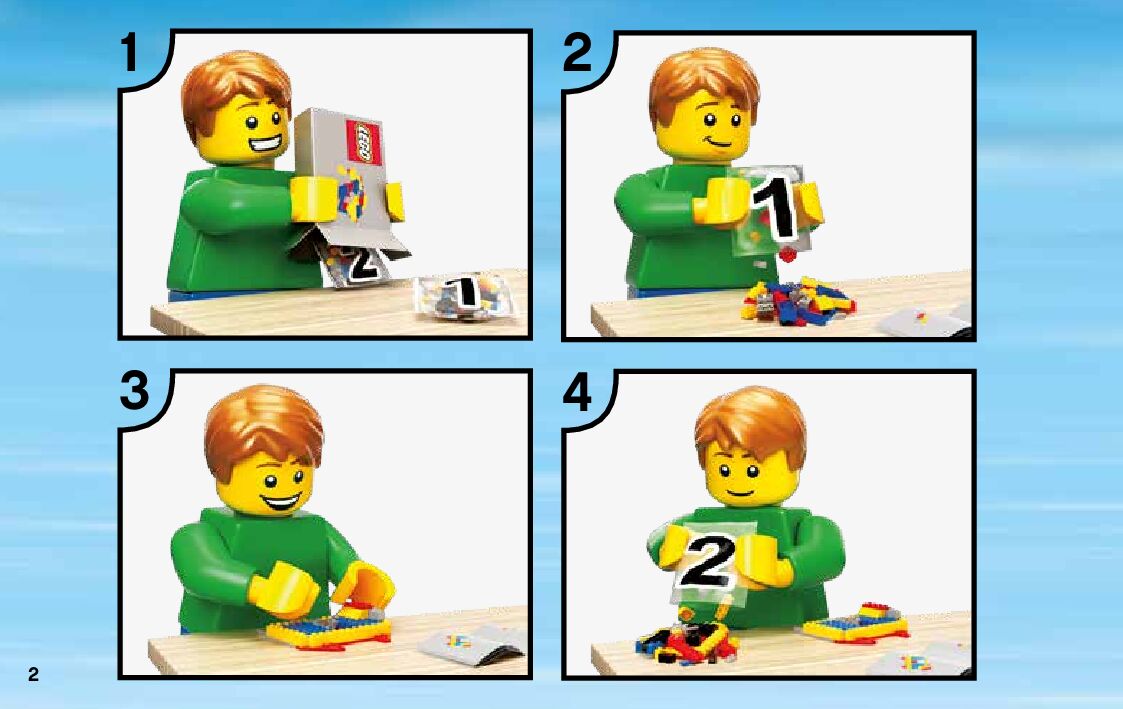 1

LEGO

2

1

2

1

3

4

2

2