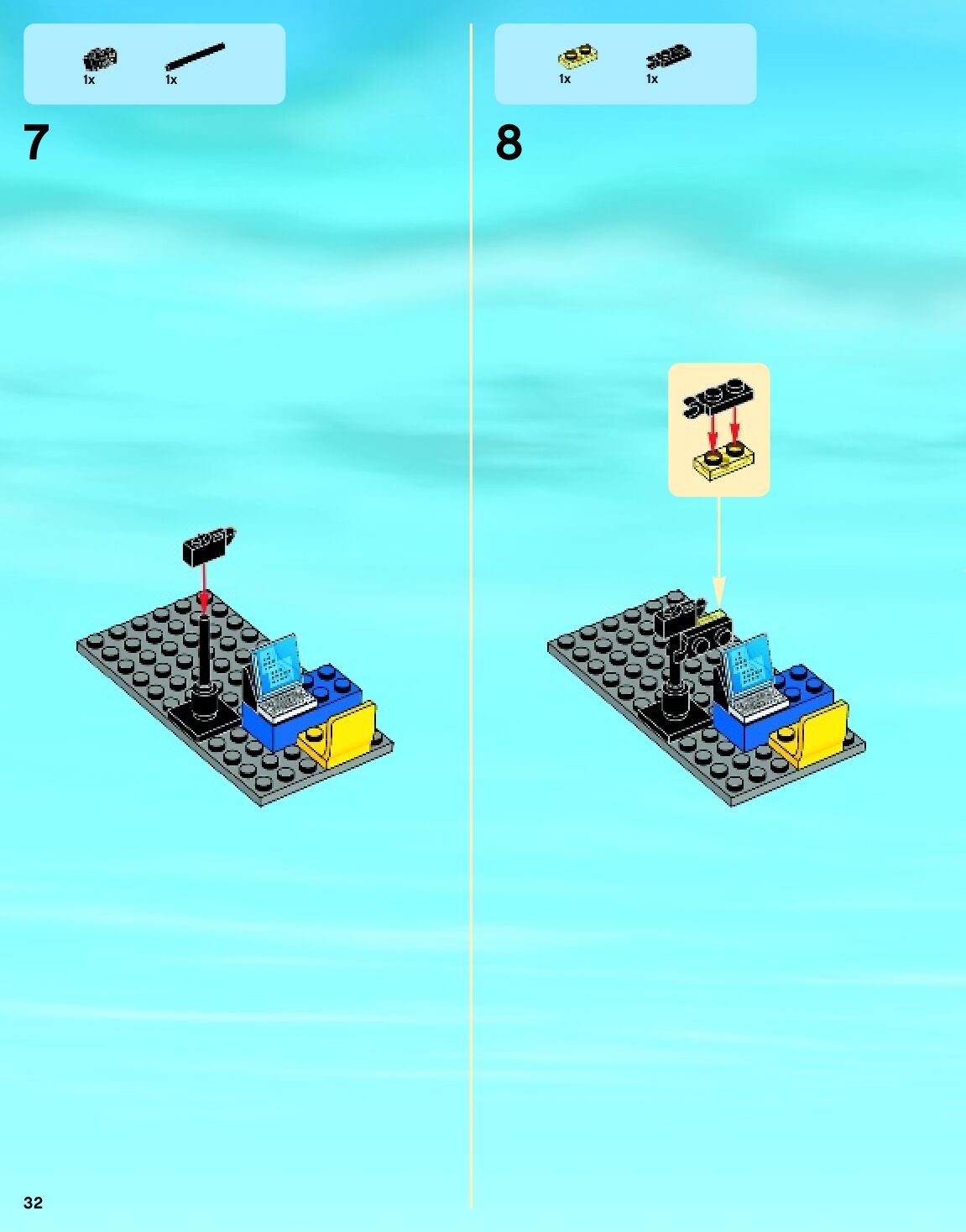 1x 1x

7

1x 1x

8

32