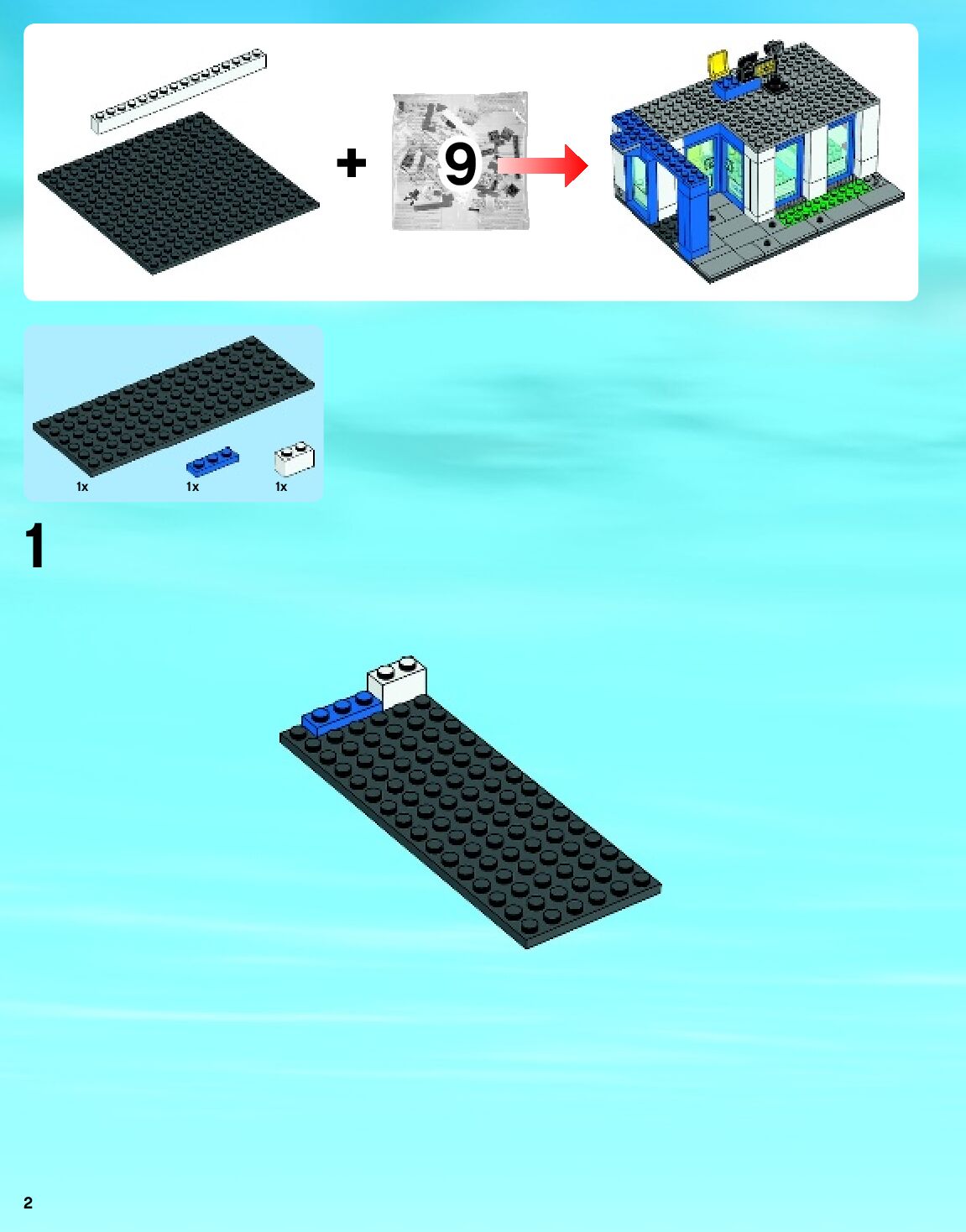 + 9

1x
1x
1x

1

2