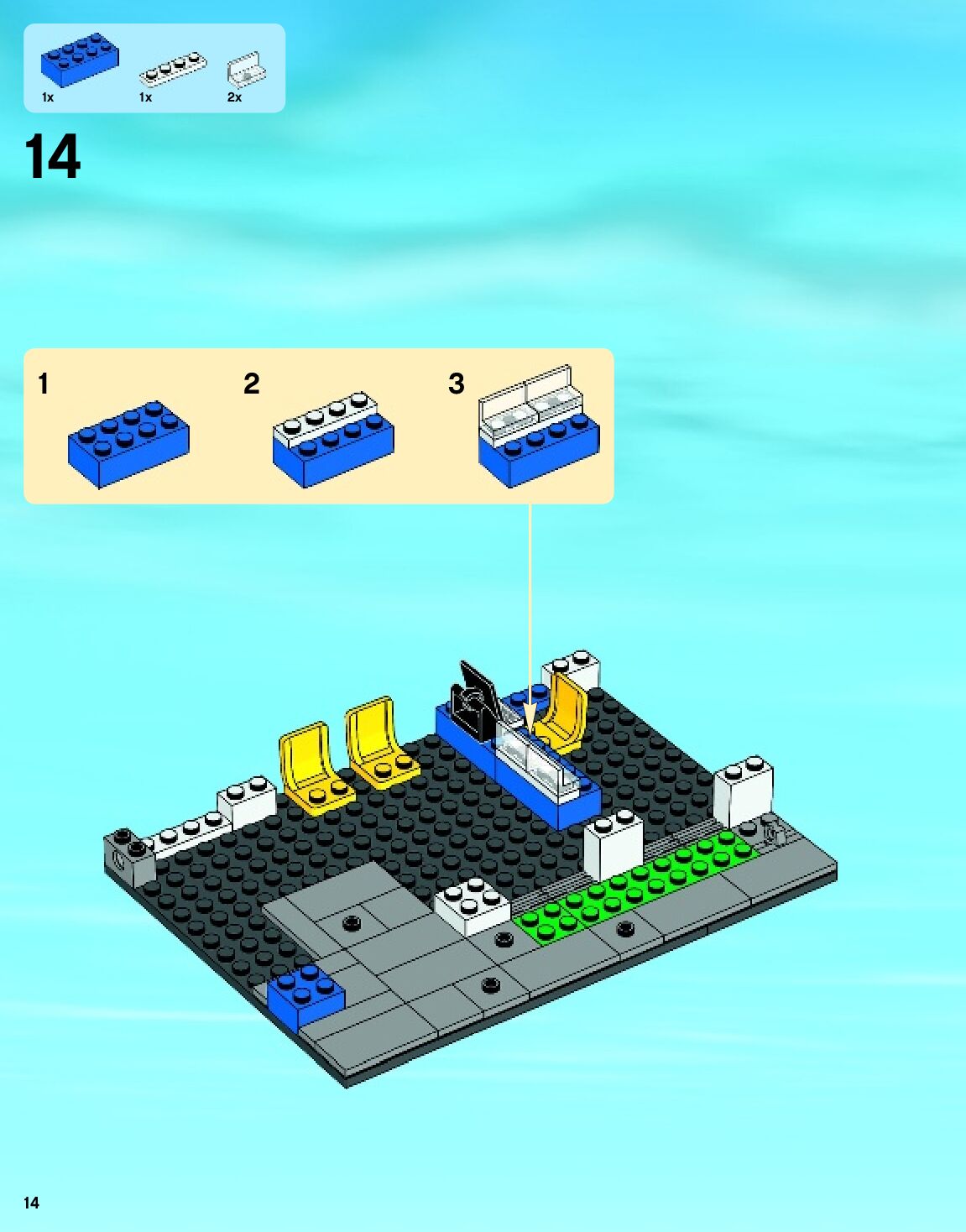 1x
1x
2x

14

1
2
3

14