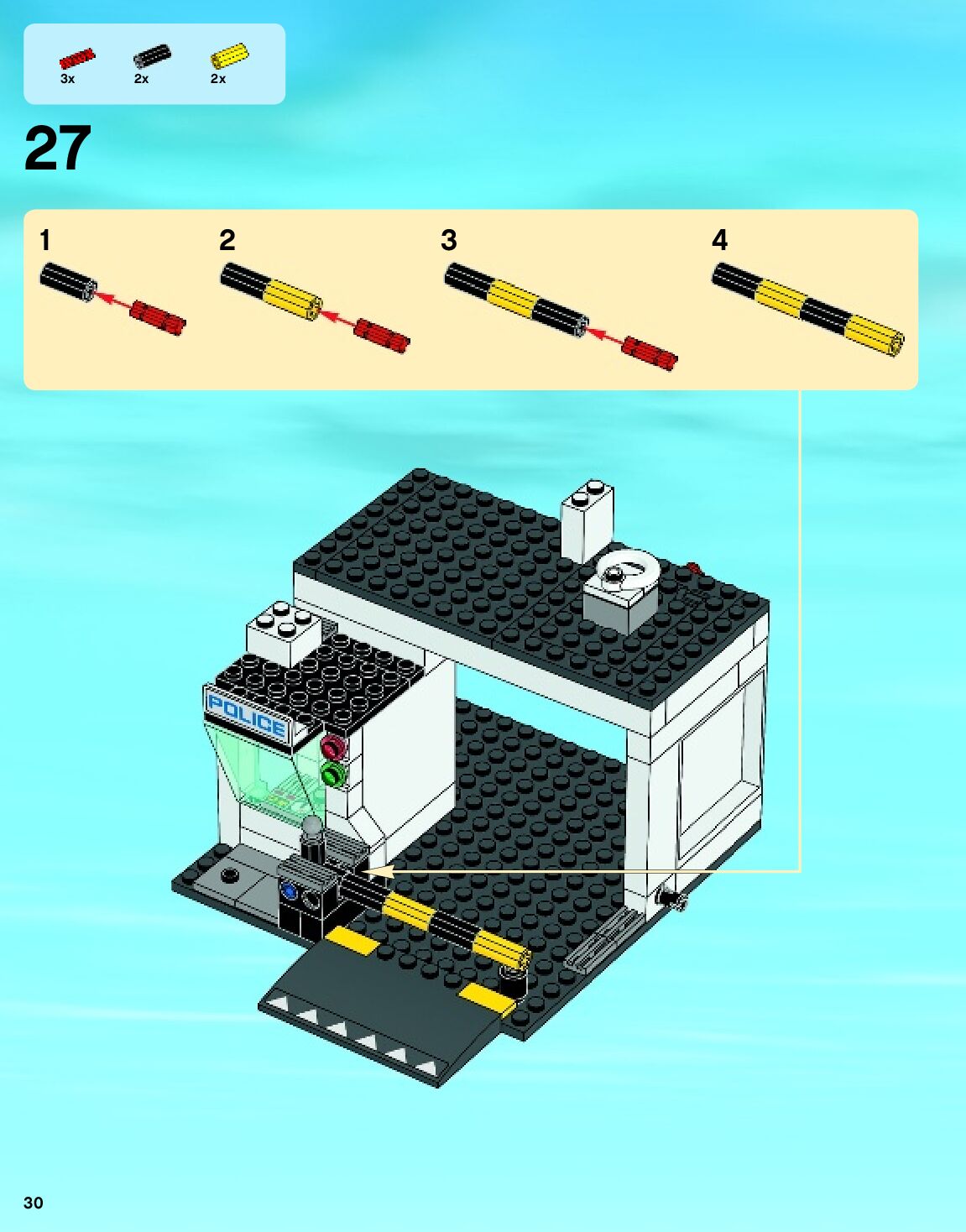 3x 2x 2x

27

1

2

3

4

POLICE

30