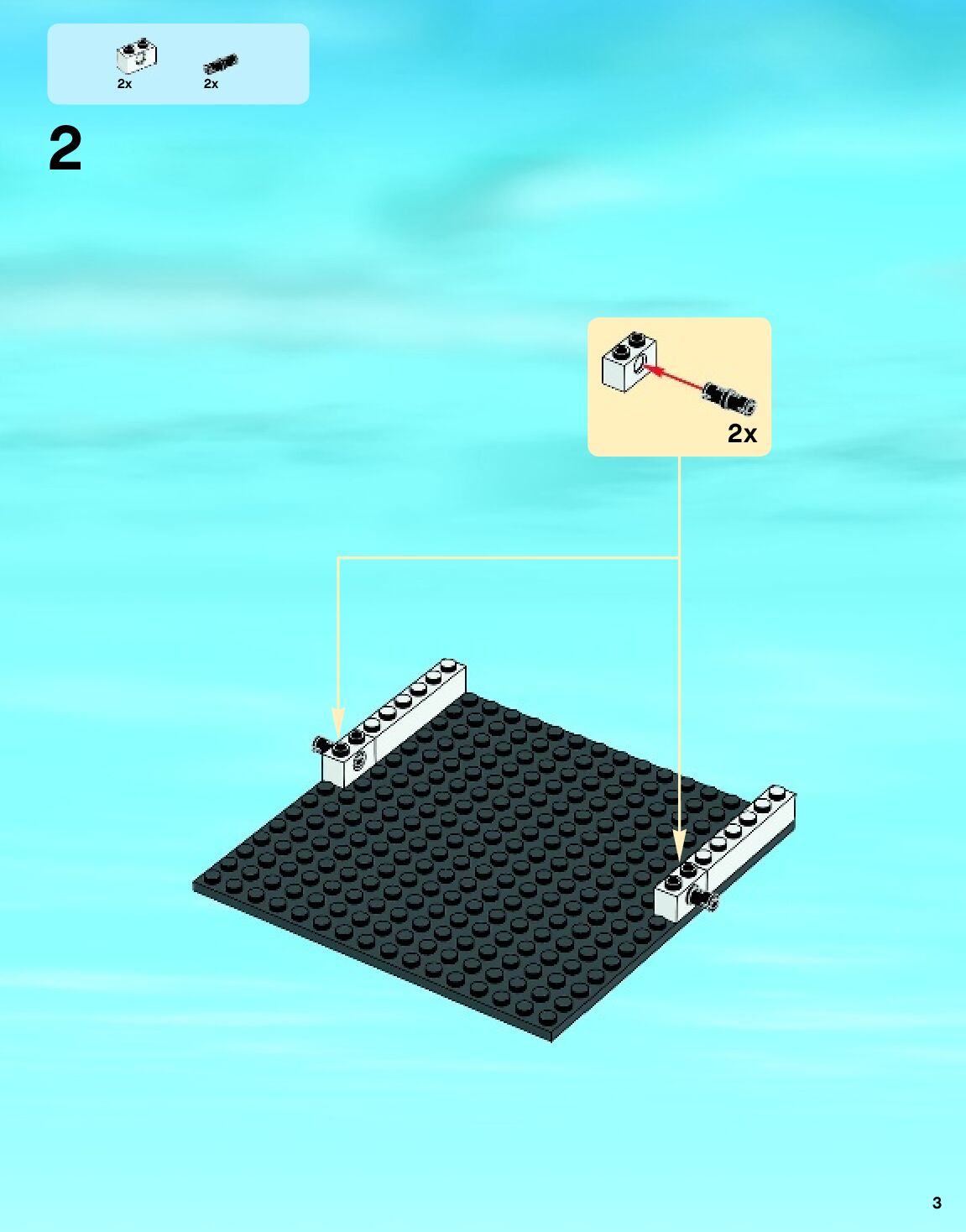 2x 2x

2

2x

3