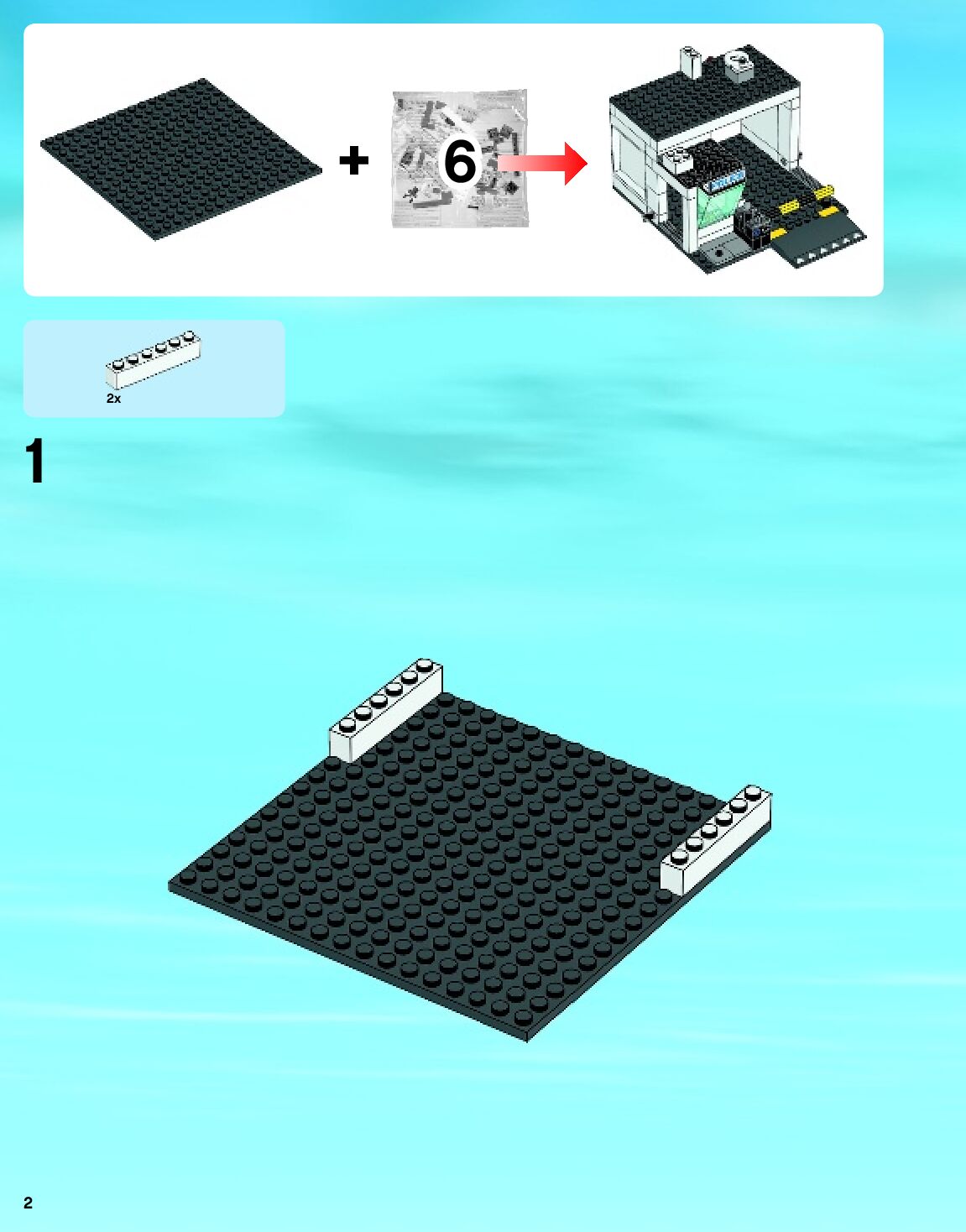 + 6

2x

1

2