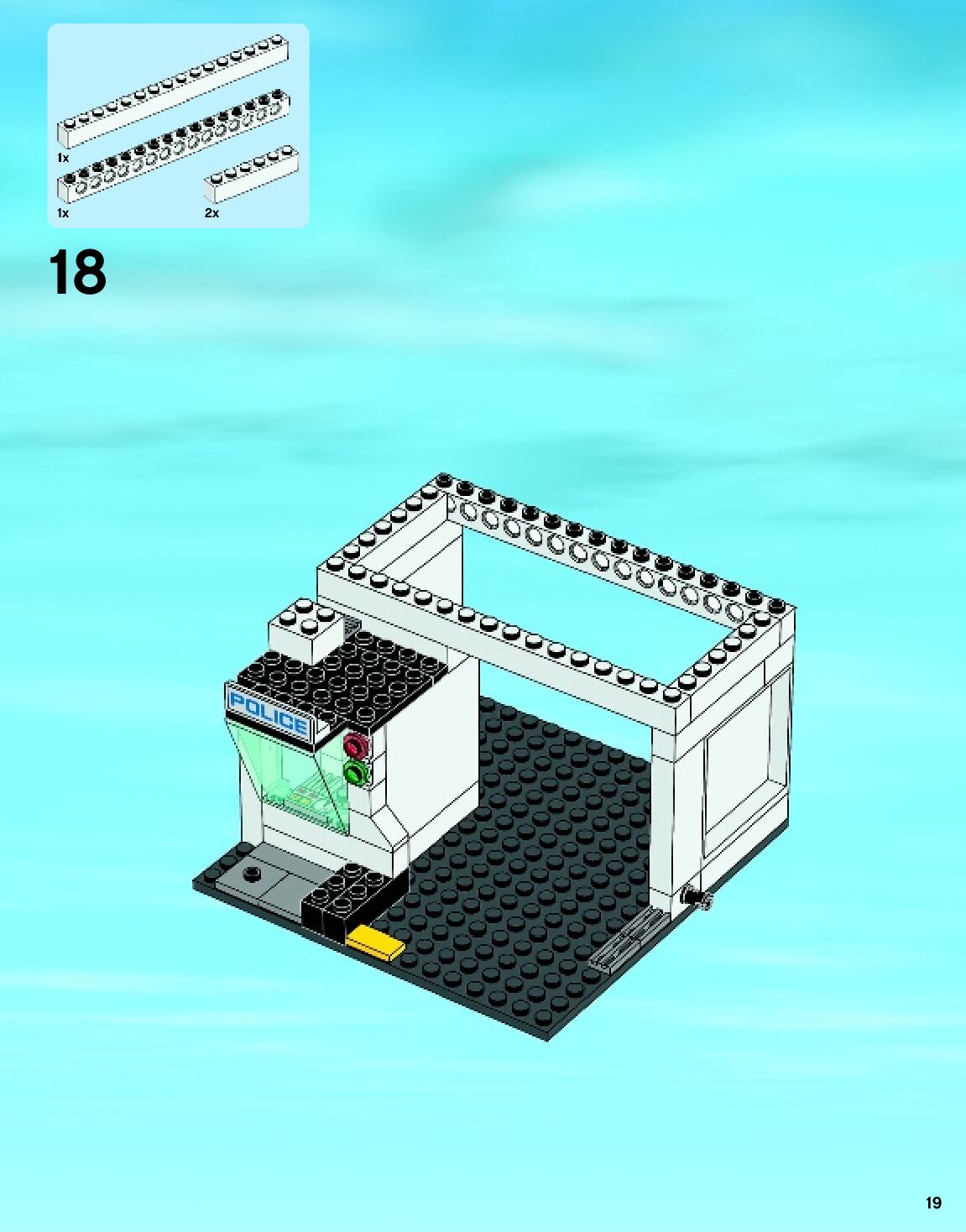 1x
1x
2x

18

POLICE

19