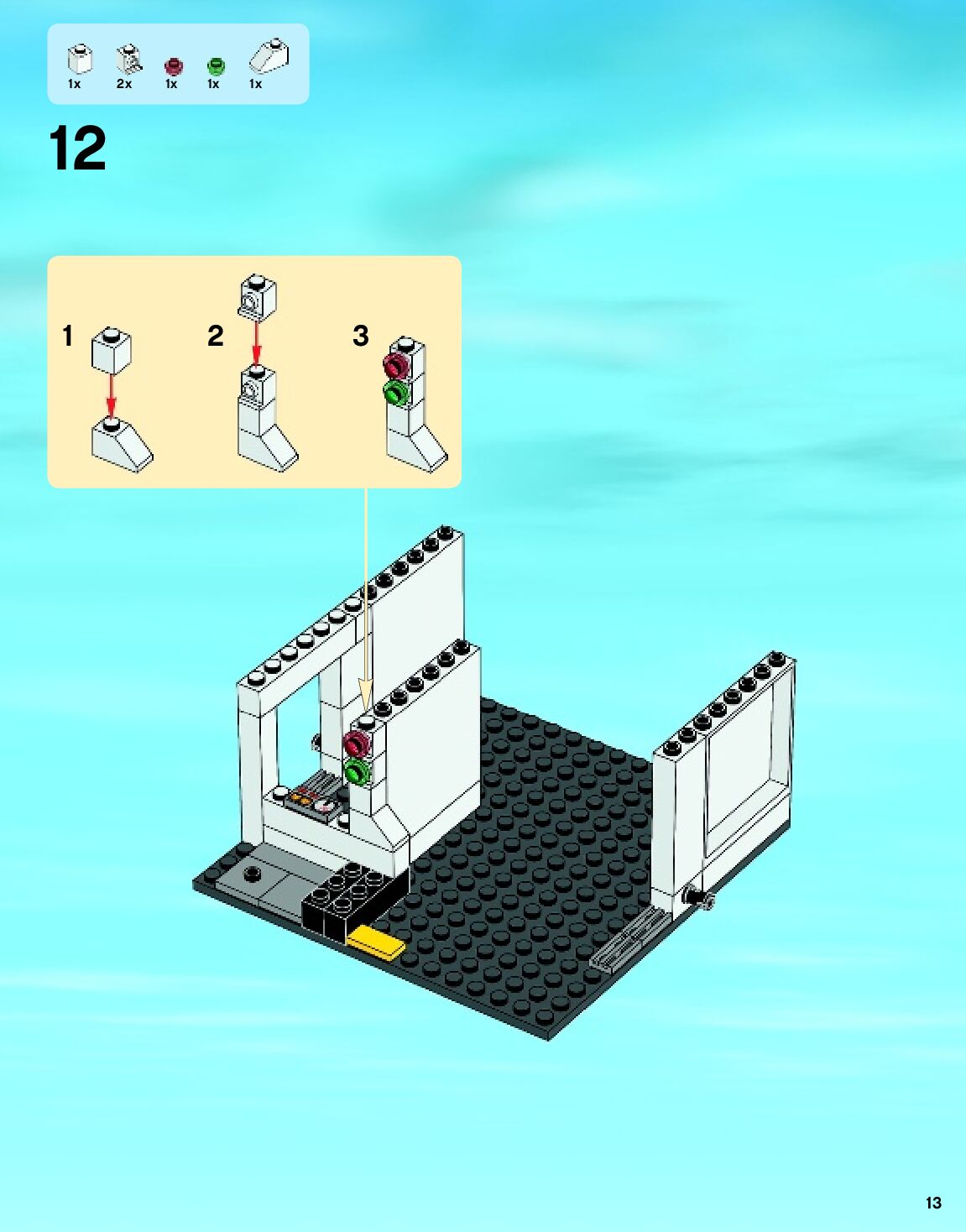 1x 2x 1x 1x 1x

12

1

2

3

13