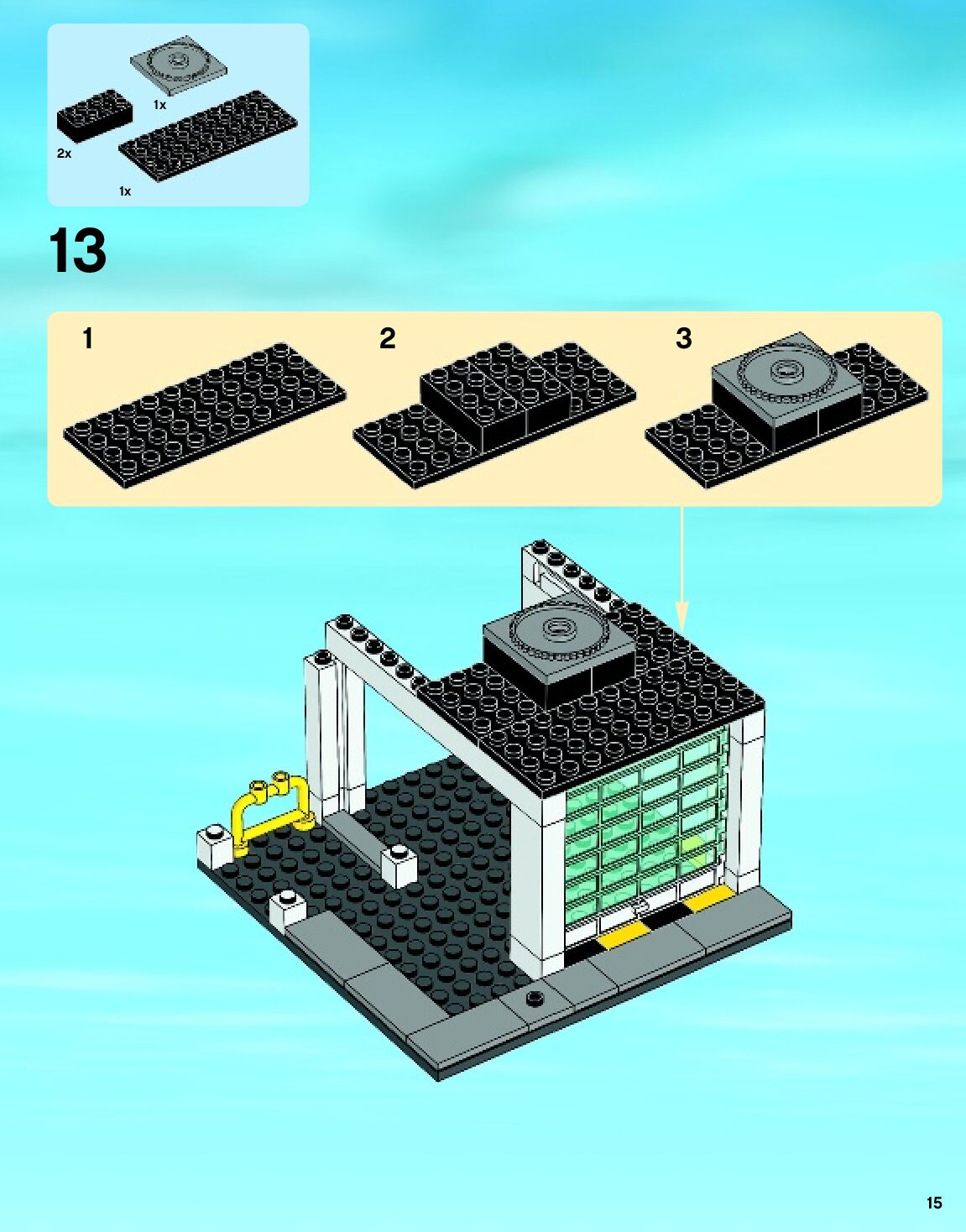 1x
2x
1x

13

1
2
3

15