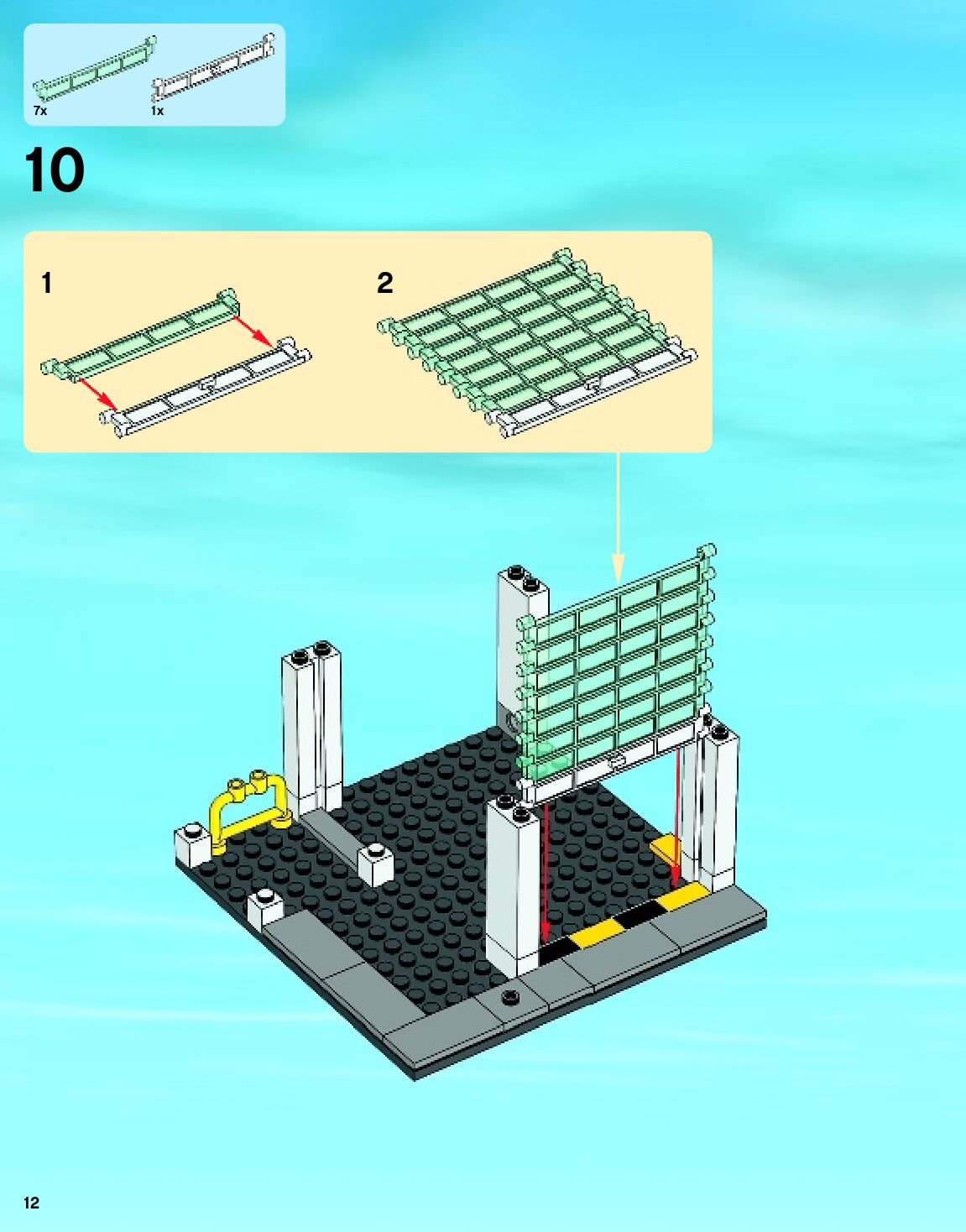 7x
1x

10

1

2

12