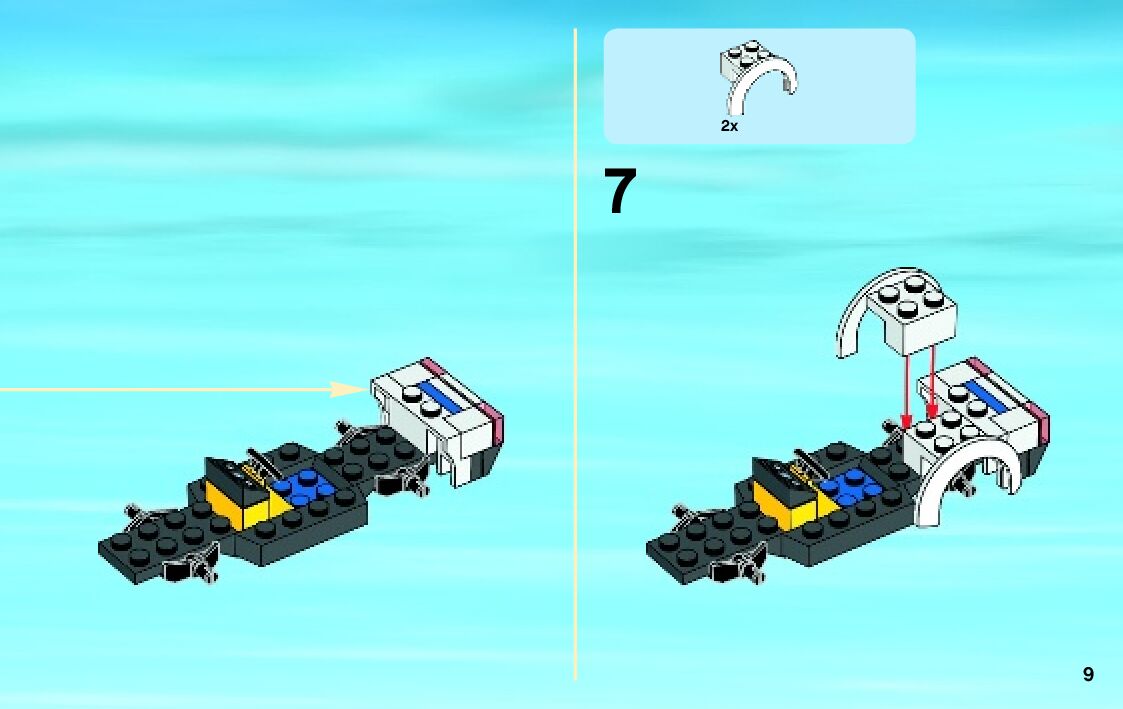 2x

7

9