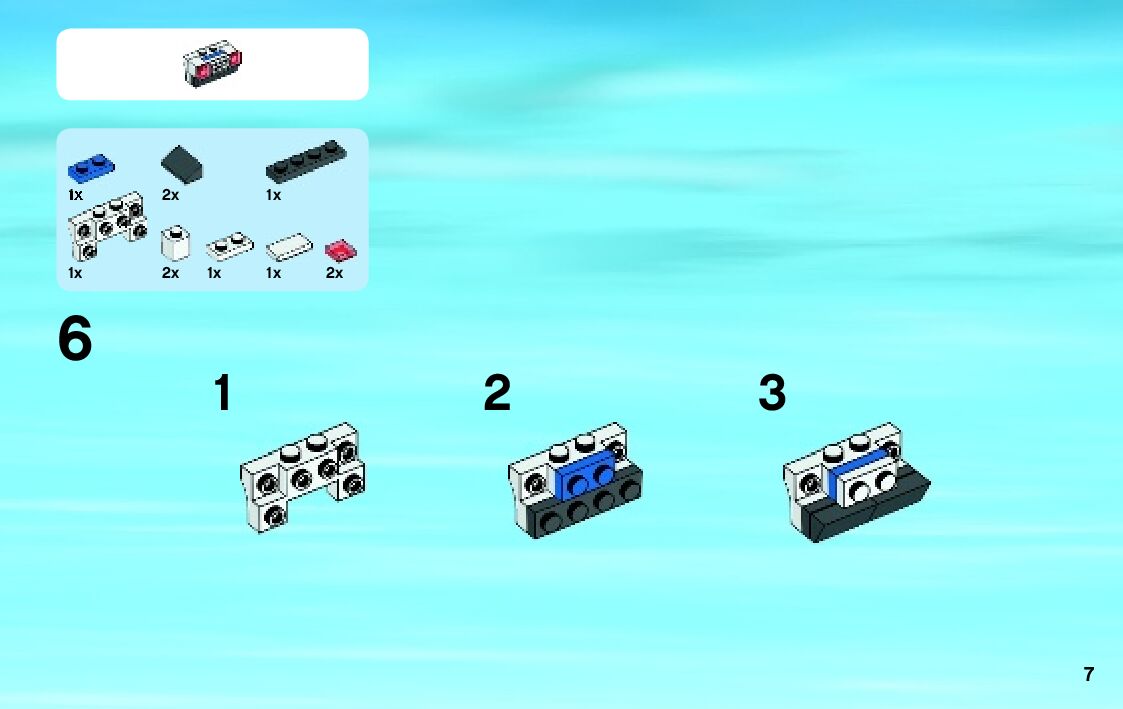 1x
2x
1x
1x
2x
1x
1x
2x

6

1

2

3

7