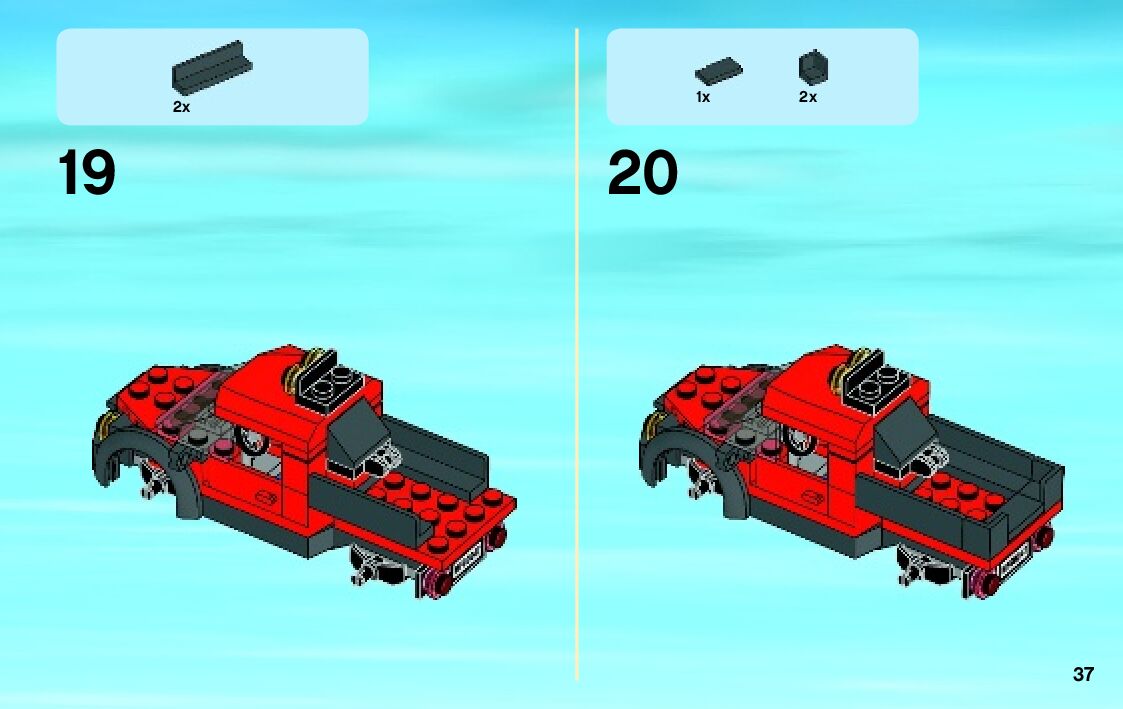 2x

19

1x 2x

20

37