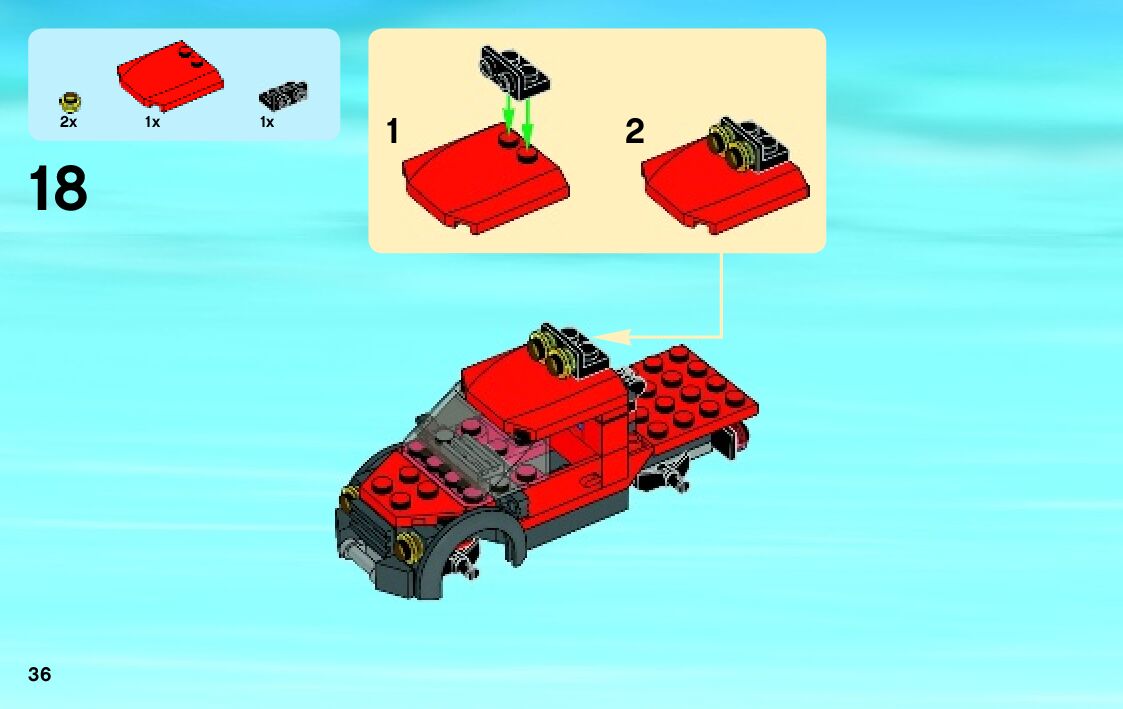 2x
1x
1x

18

1

2

36