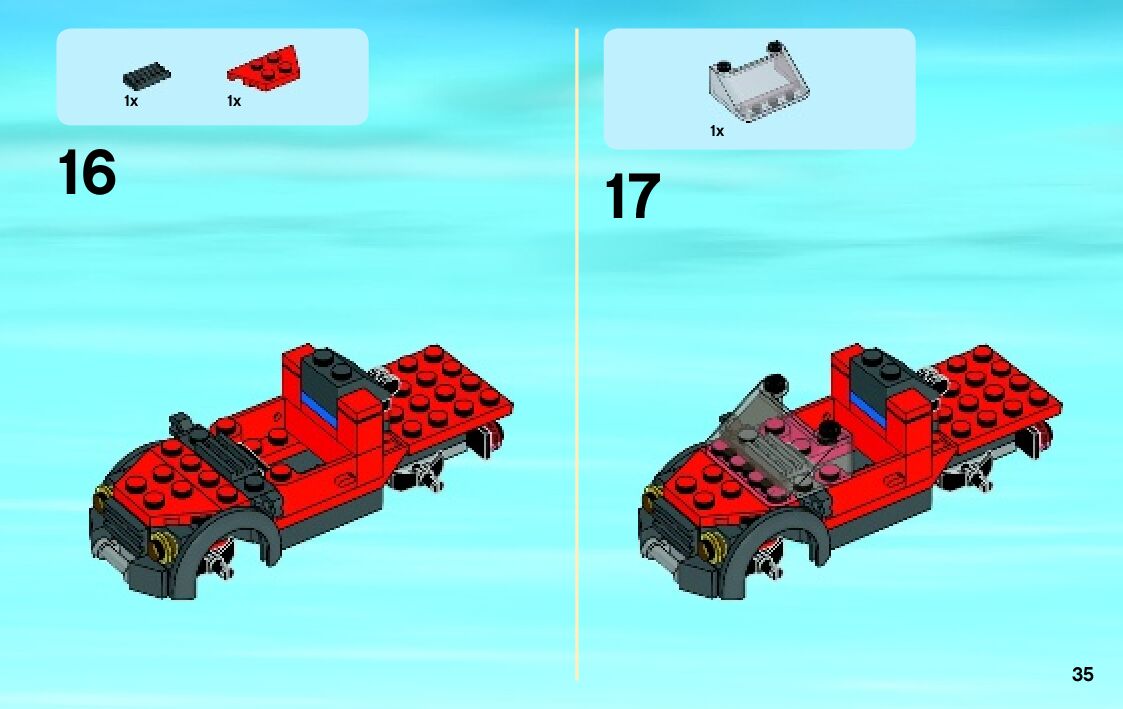 1x 1x

16

1x

17

35