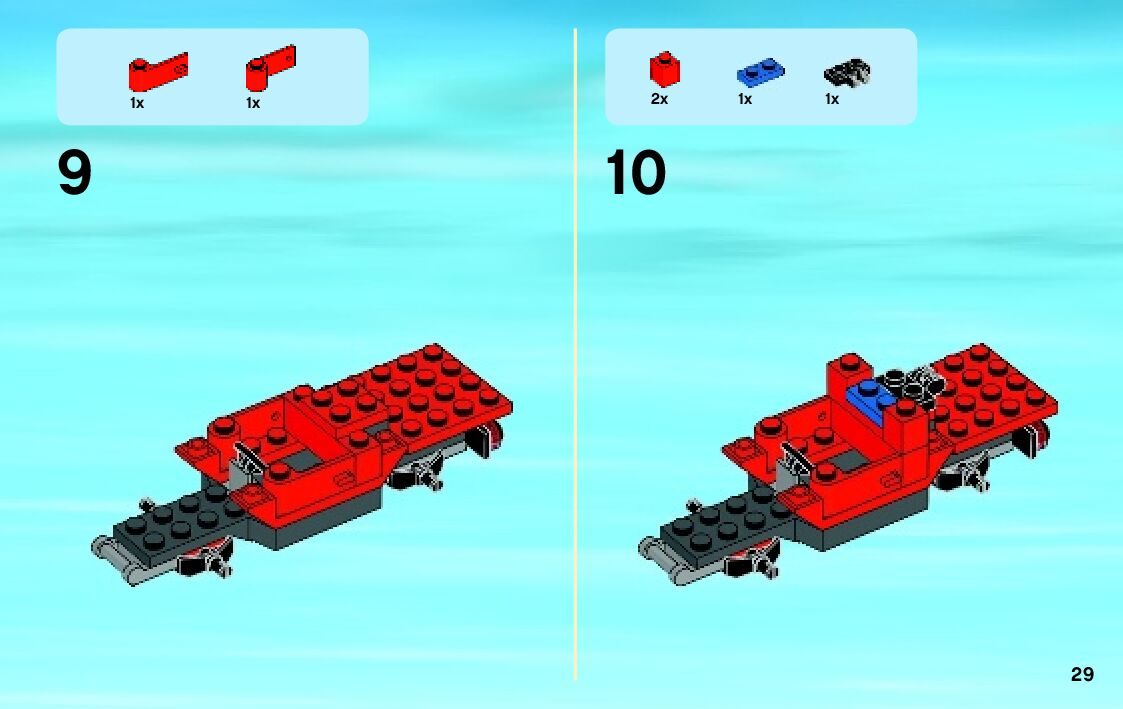 1x 1x

9

2x 1x 1x

10

29