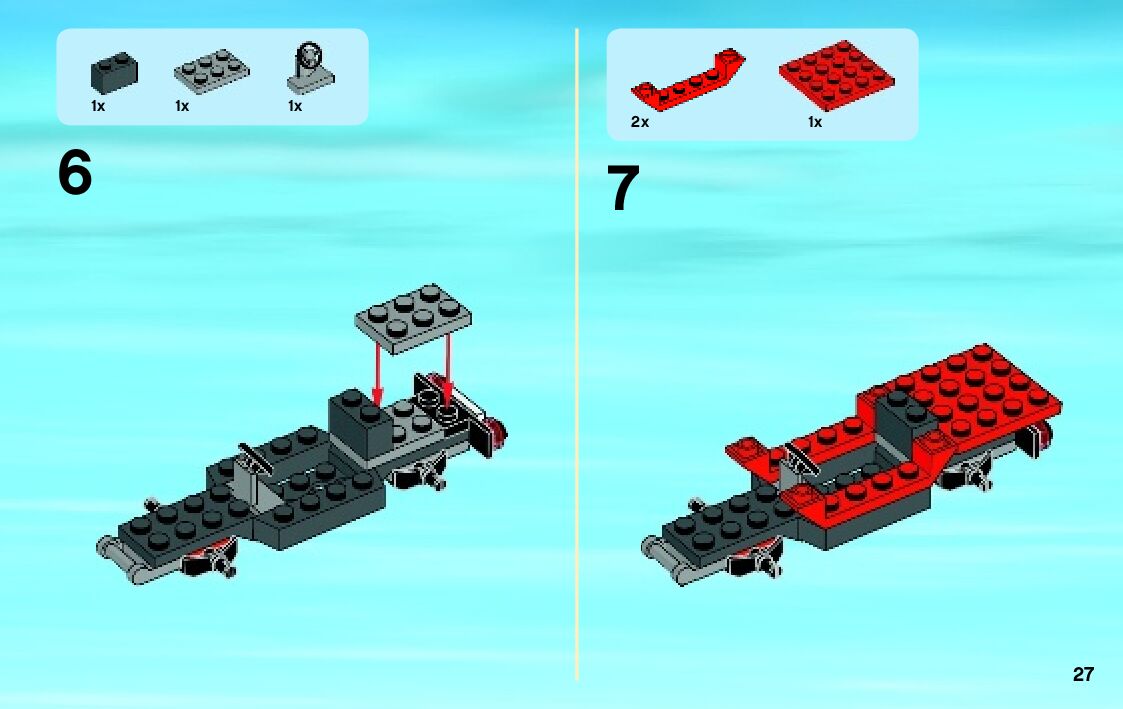 1x 1x 1x

6

2x 1x

7

27