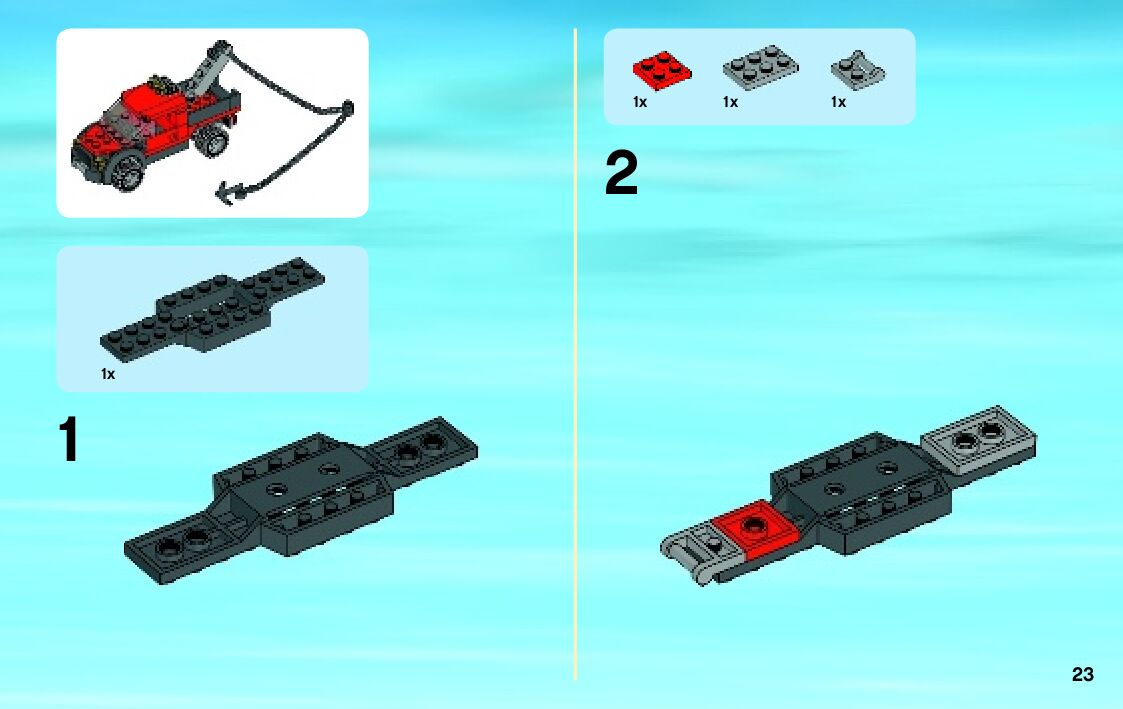 1x

1

1x 1x 1x

2

23