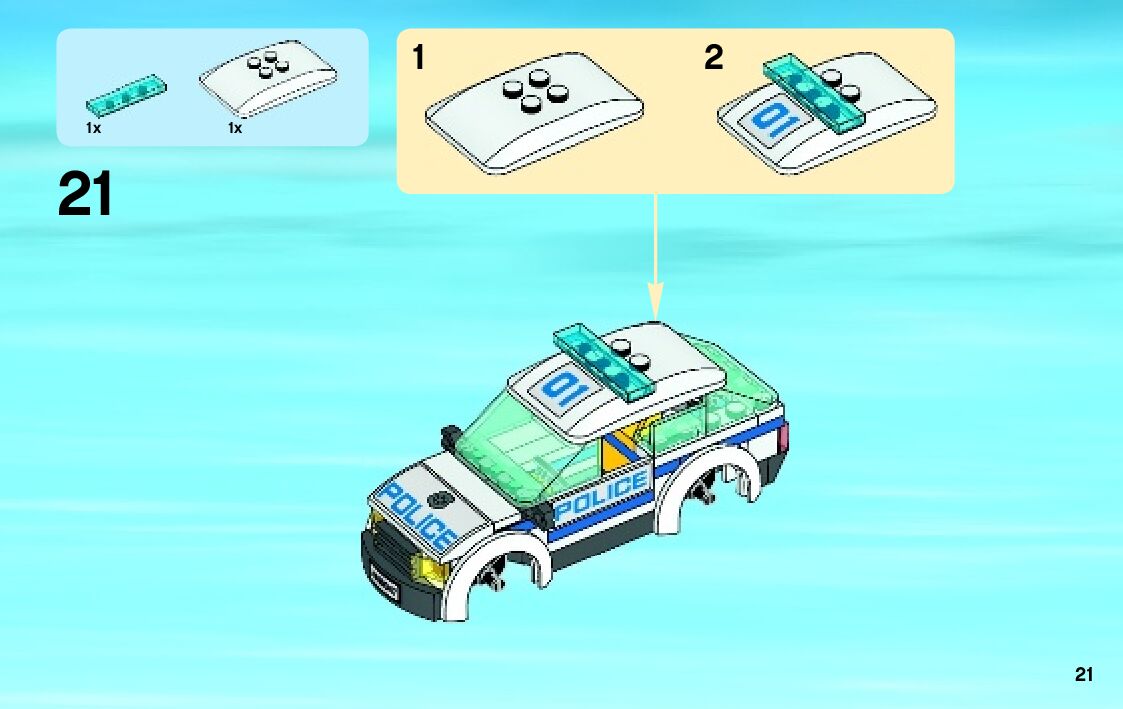 1x 1x

21

1

2

01

01

POLICE

POLICE

21