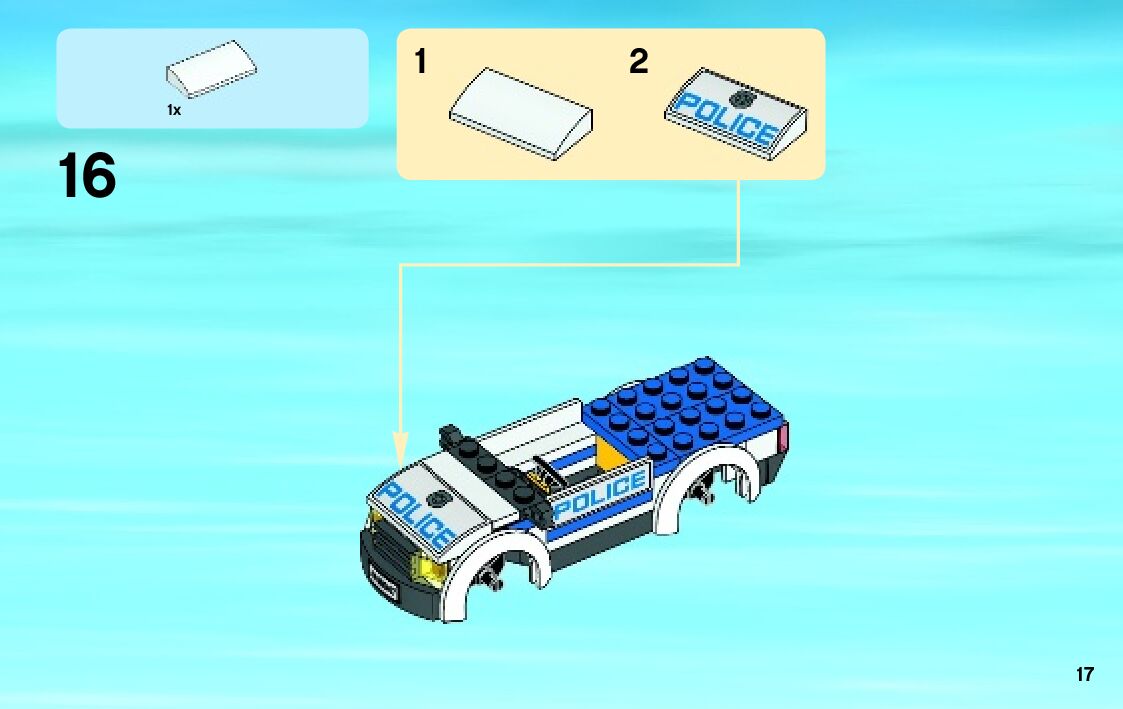 1x

16

1

2

POLICE

POLICE

POLICE

17