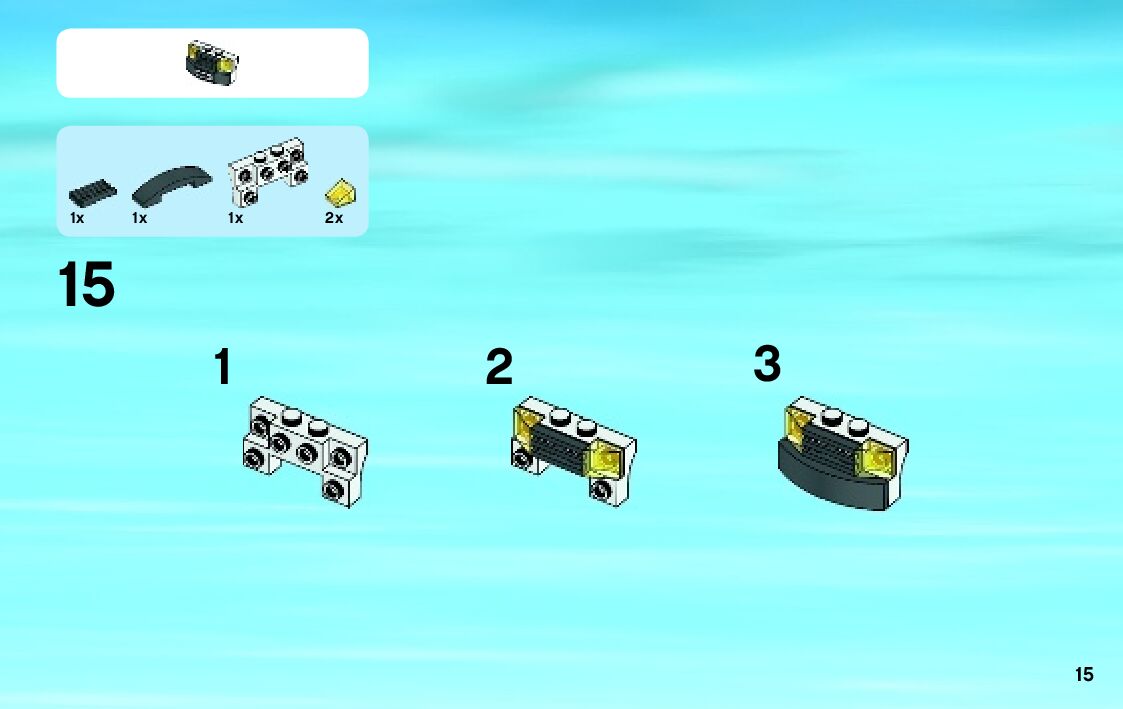 1x 1x 1x 2x

15

1

2

3

15