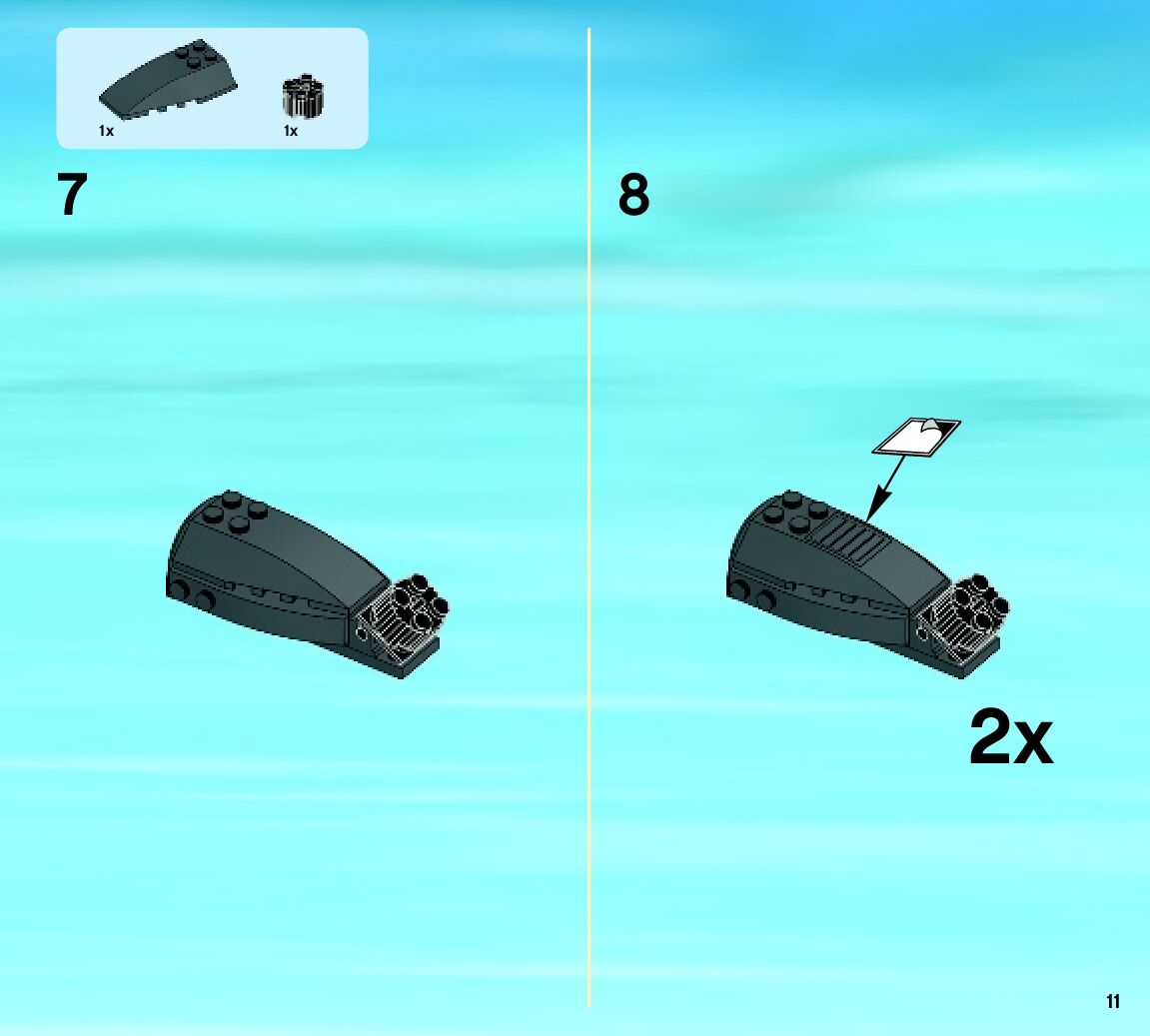 1x
1x

7

8

2x

11