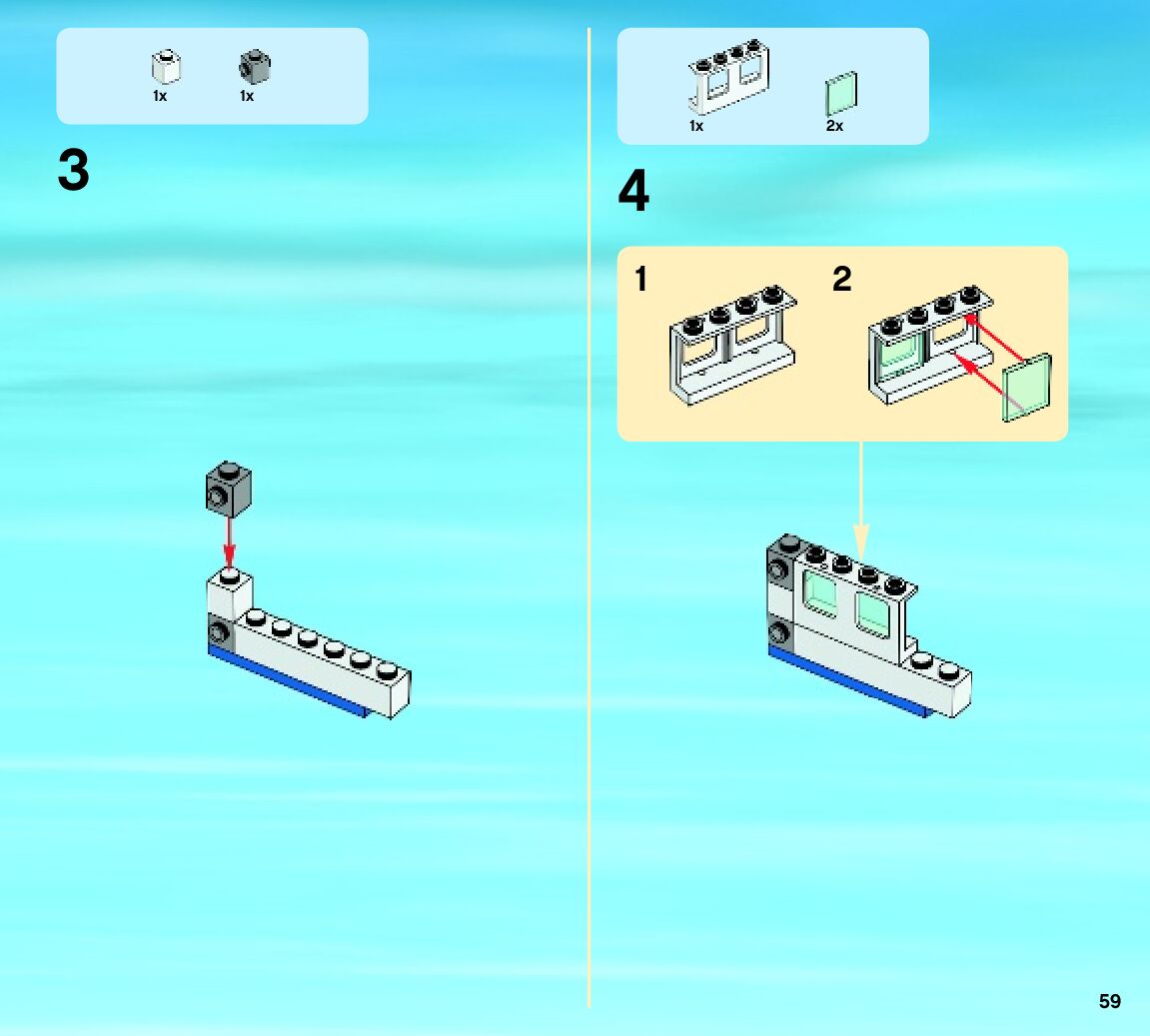 1x 1x

3

1x 2x

4

1

2

59