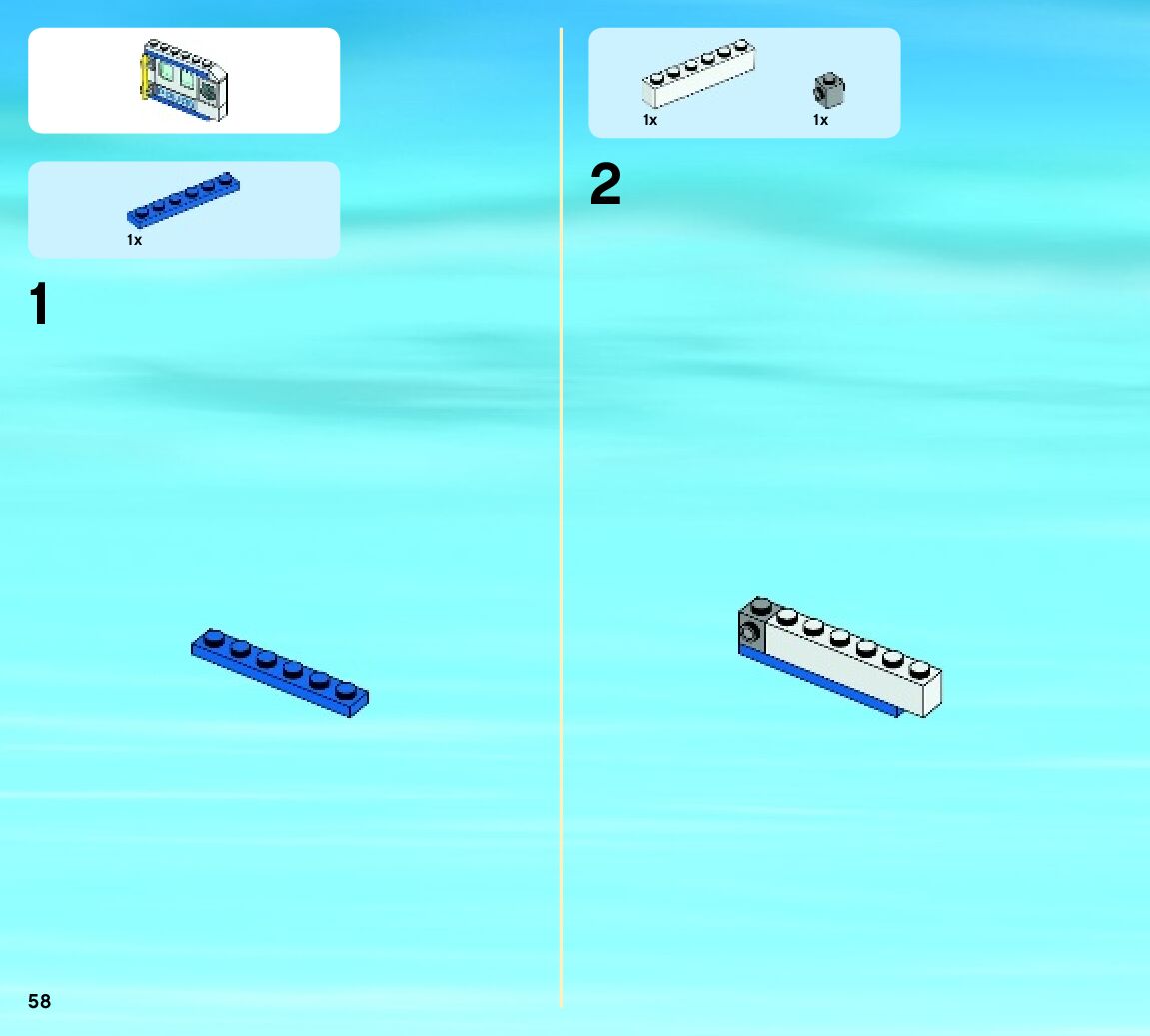 1x

1

1x 1x

2

58