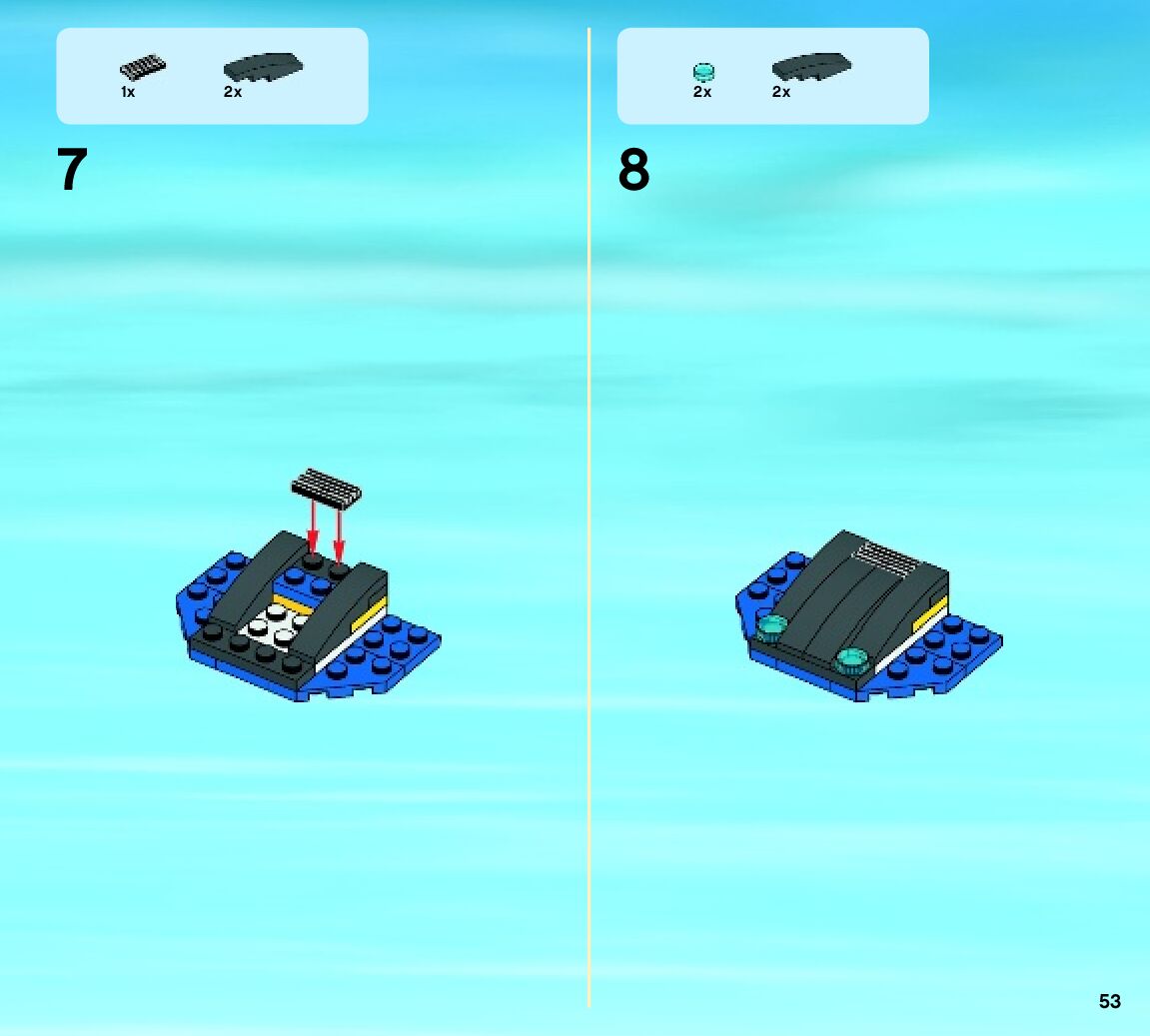 1x 2x

7

2x 2x

8

53