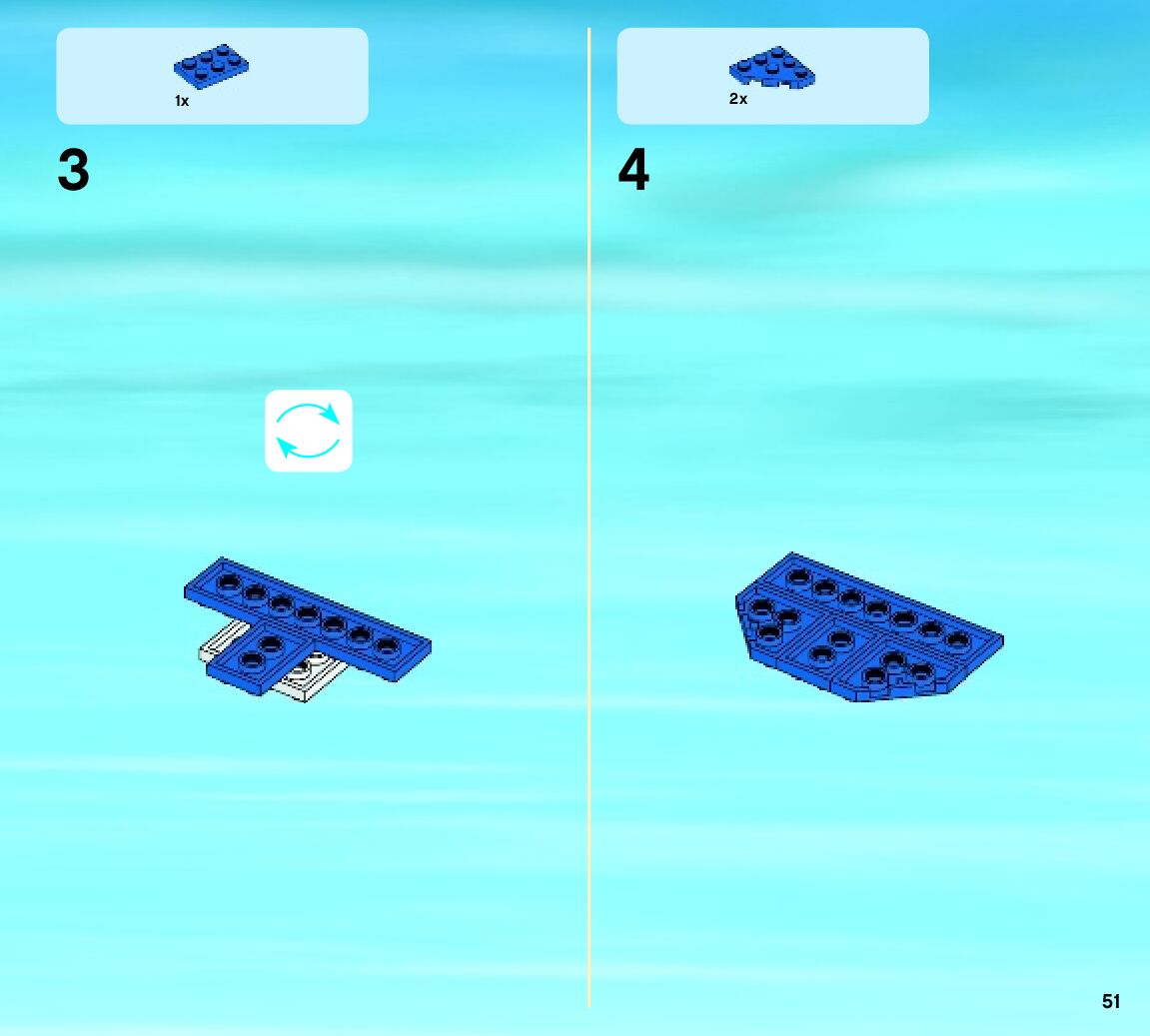 1x

3

2x

4

51