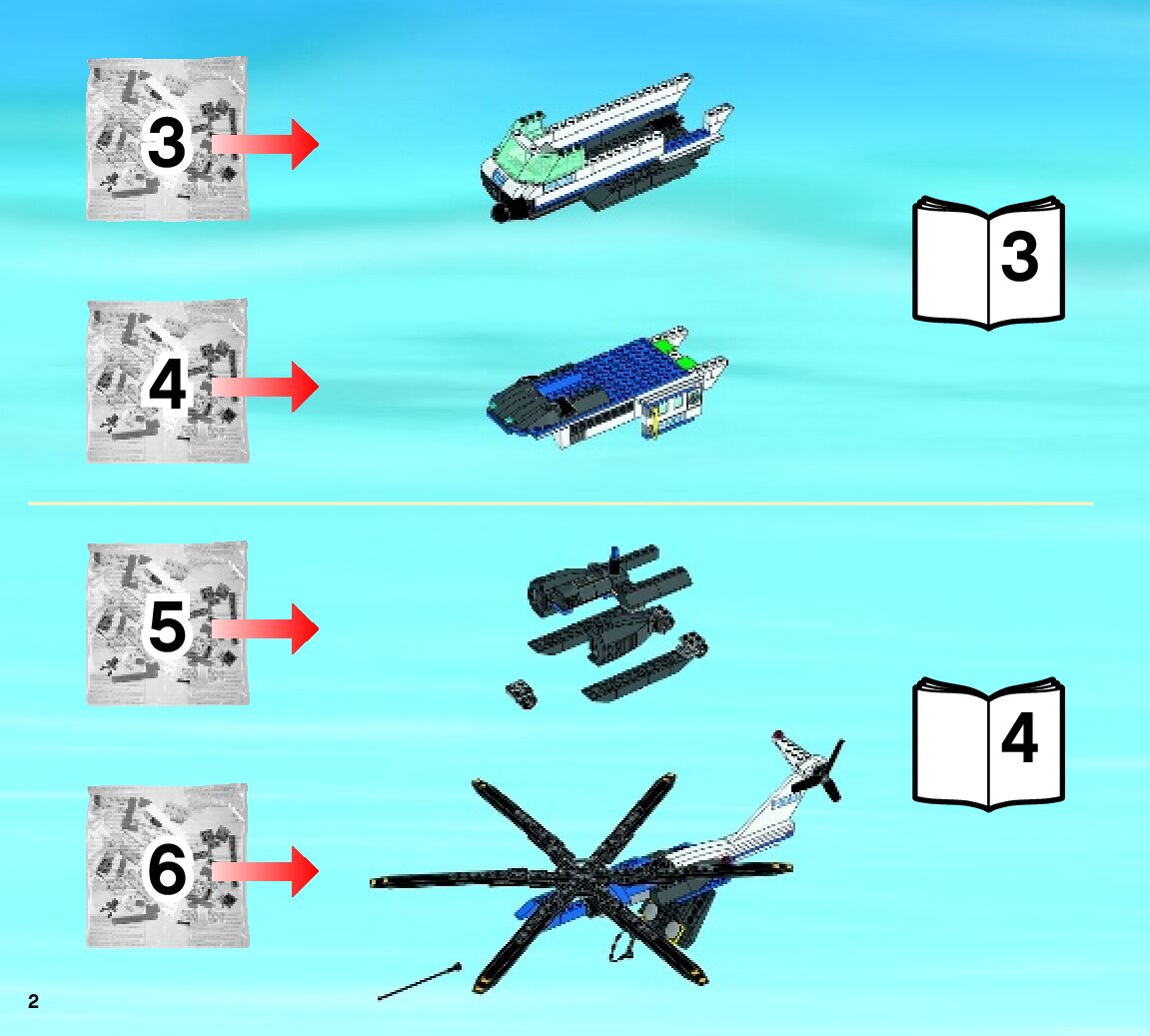 3
4
3
5
6
4
2