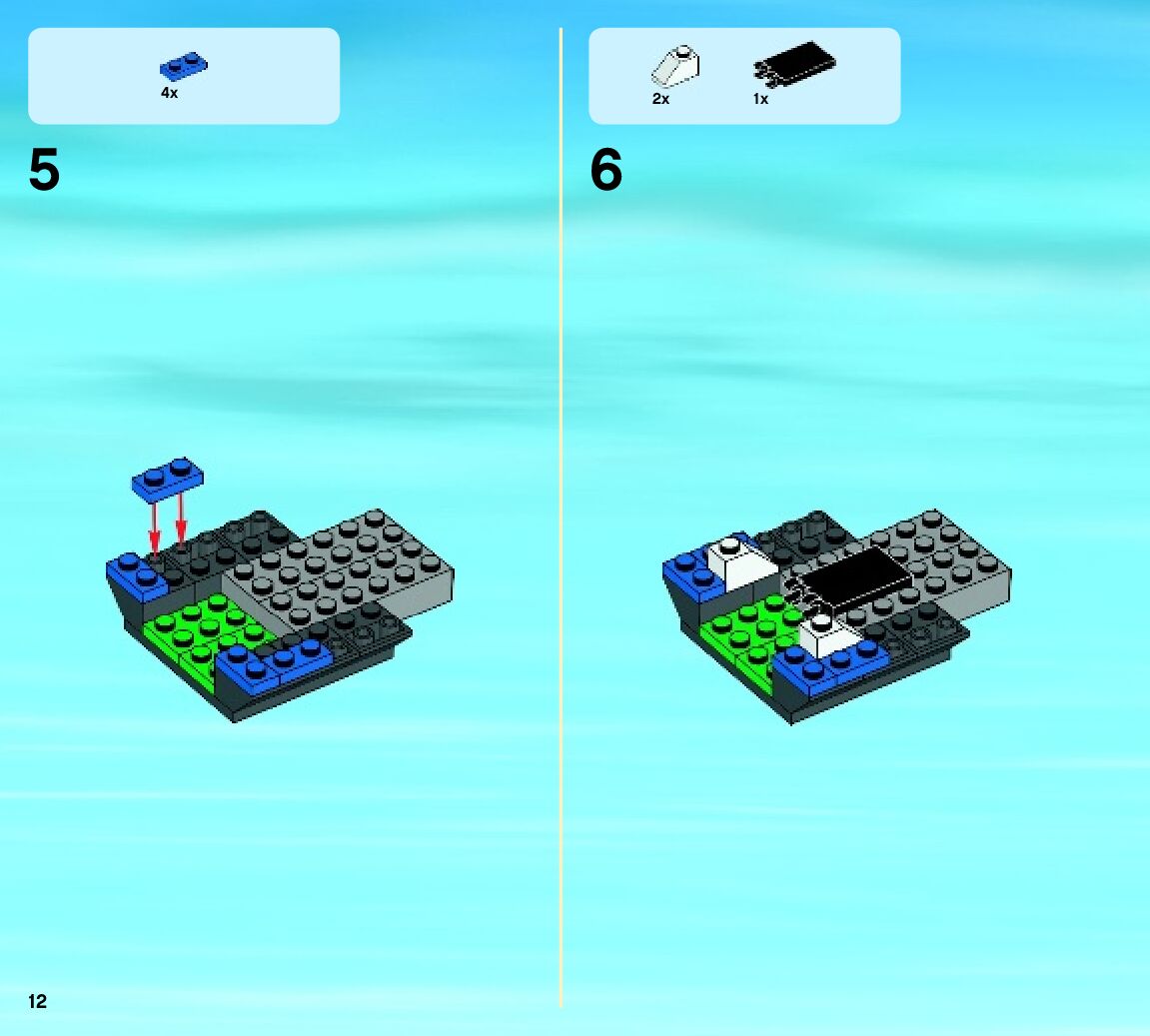 4x

5

2x

1x

6

12