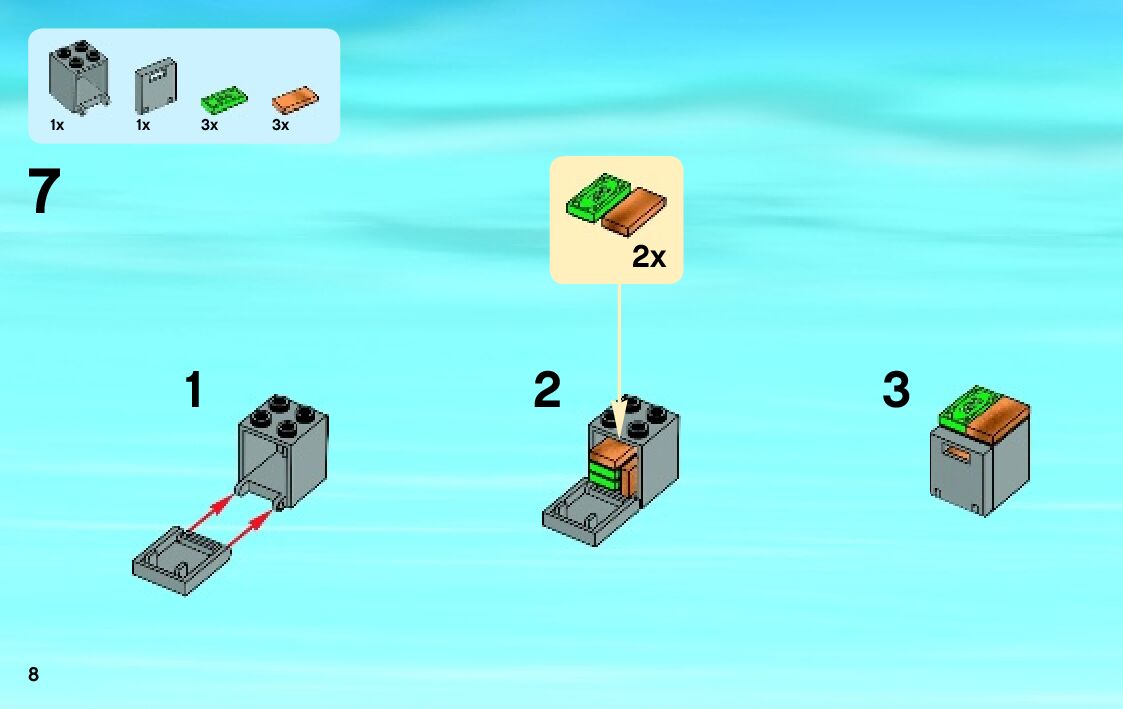 1x 1x 3x 3x

7

2x

1

2

3

8