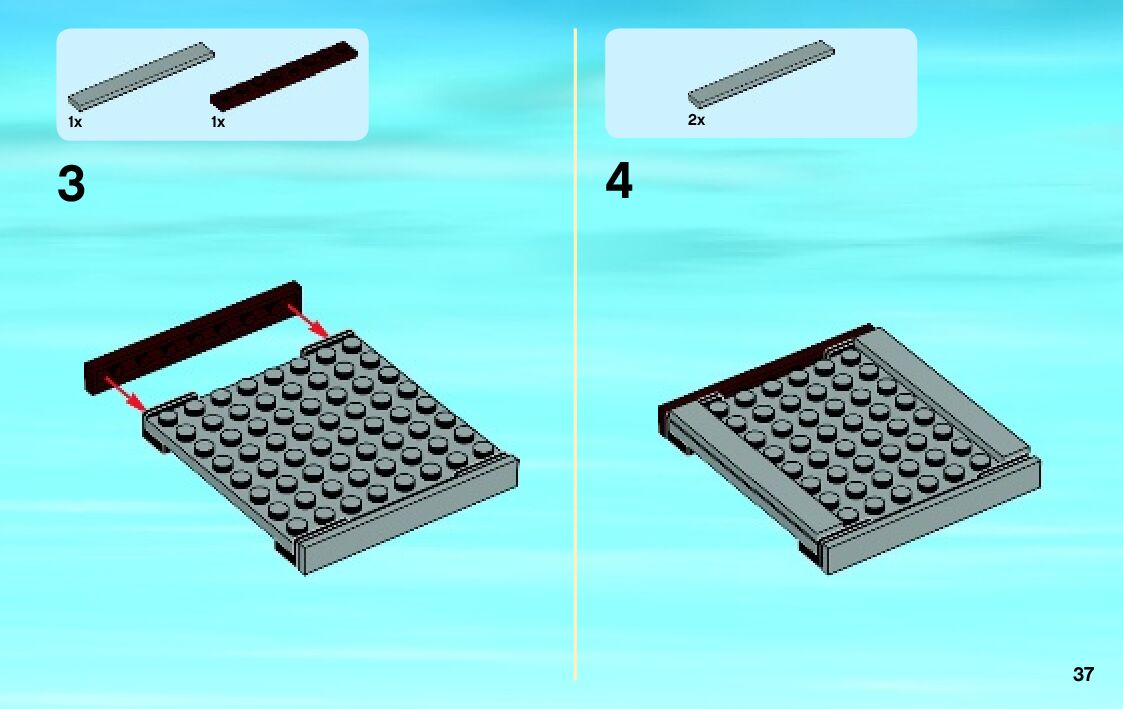 1x 1x

3

2x

4

37