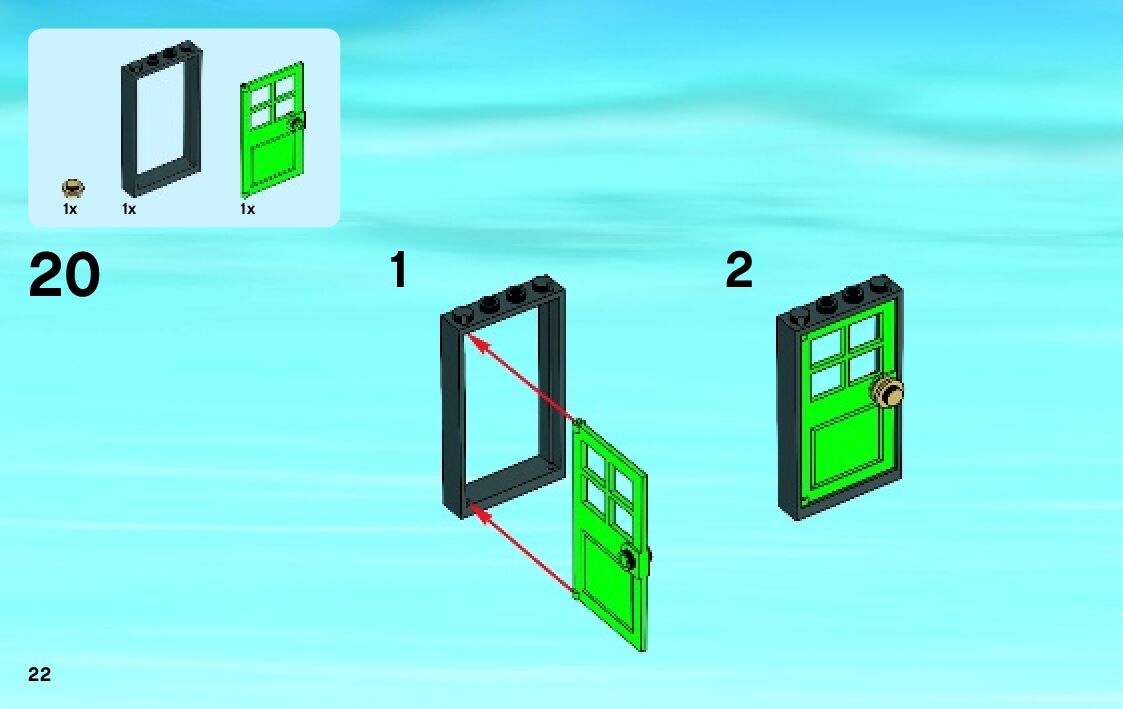 1x 1x 1x

20

1

2

22