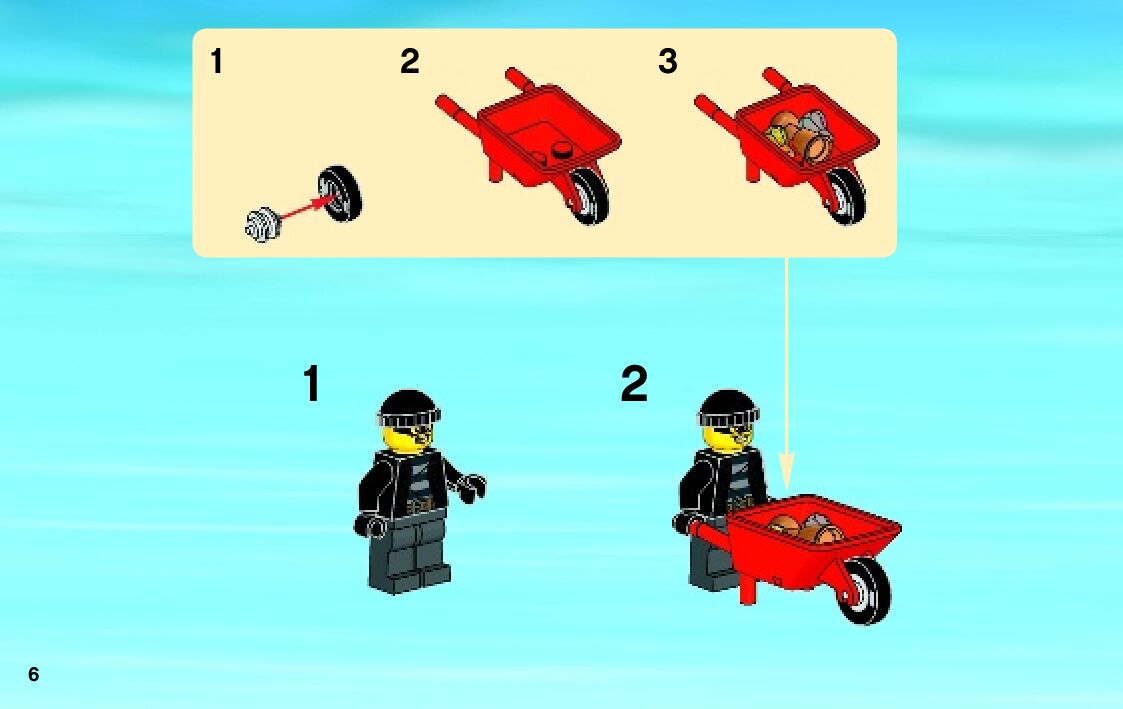 1
2
3

1
2

6